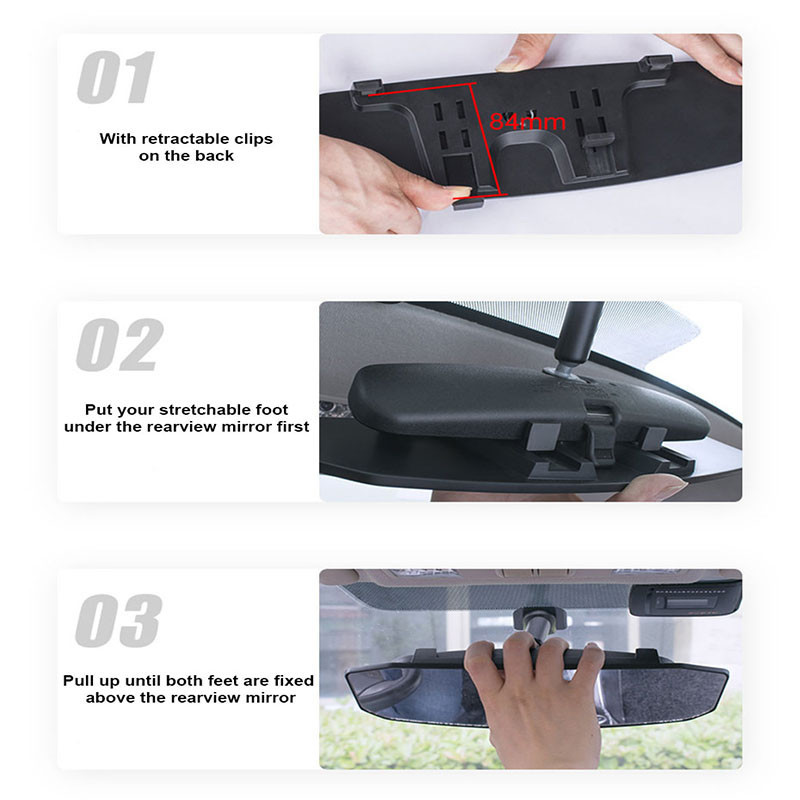 01

With retractable clips on the back

84mm

02

Put your stretchable foot under the rearview mirror first

03

Pull up until both feet are fixed above the rearview mirror