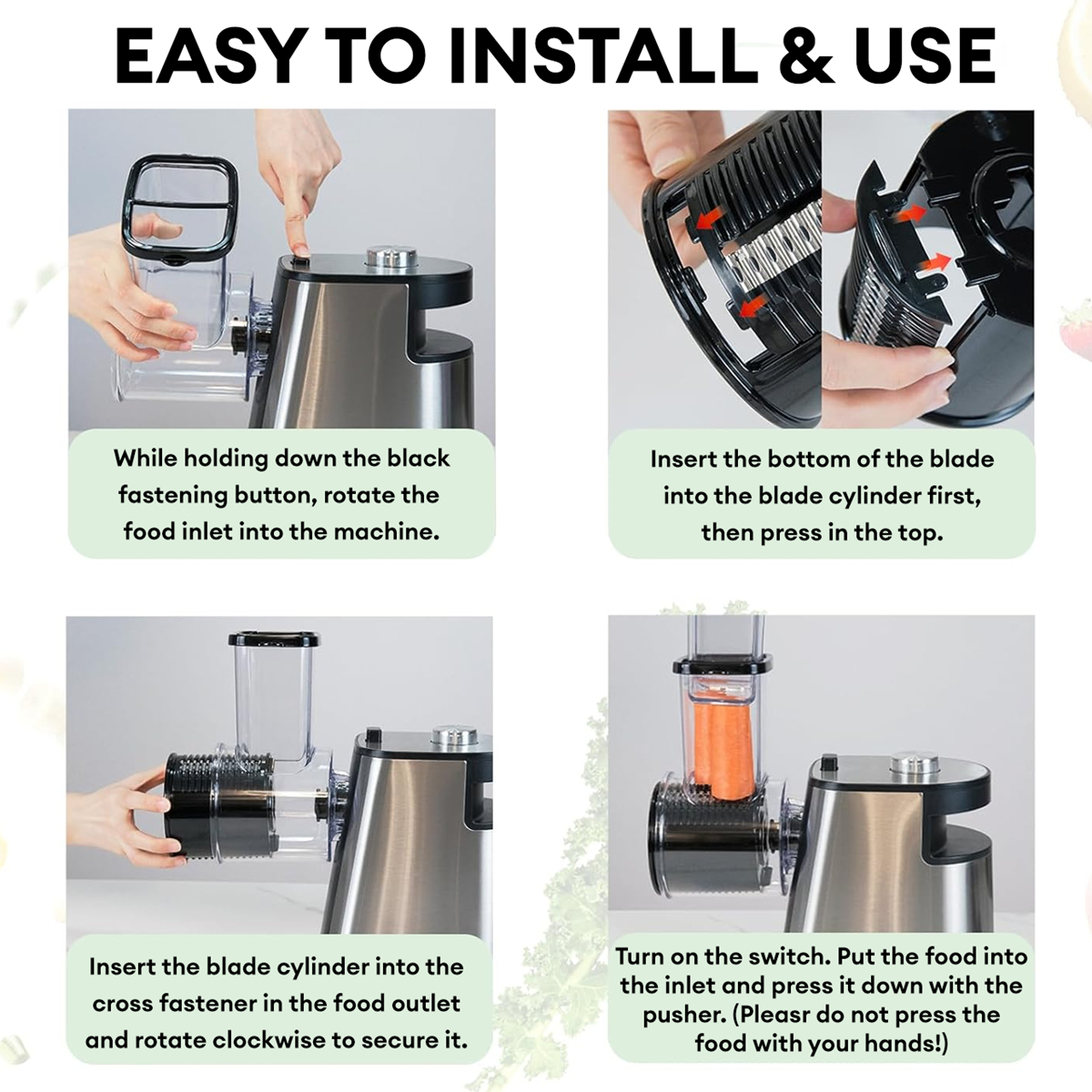 EASY TO INSTALL & USE

While holding down the black fastening button, rotate the food inlet into the machine.

Insert the bottom of the blade into the blade cylinder first, then press in the top.

Insert the blade cylinder into the cross fastener in the food outlet and rotate clockwise to secure it.

Turn on the switch. Put the food into the inlet and press it down with the pusher. (Pleasr do not press the food with your hands!)