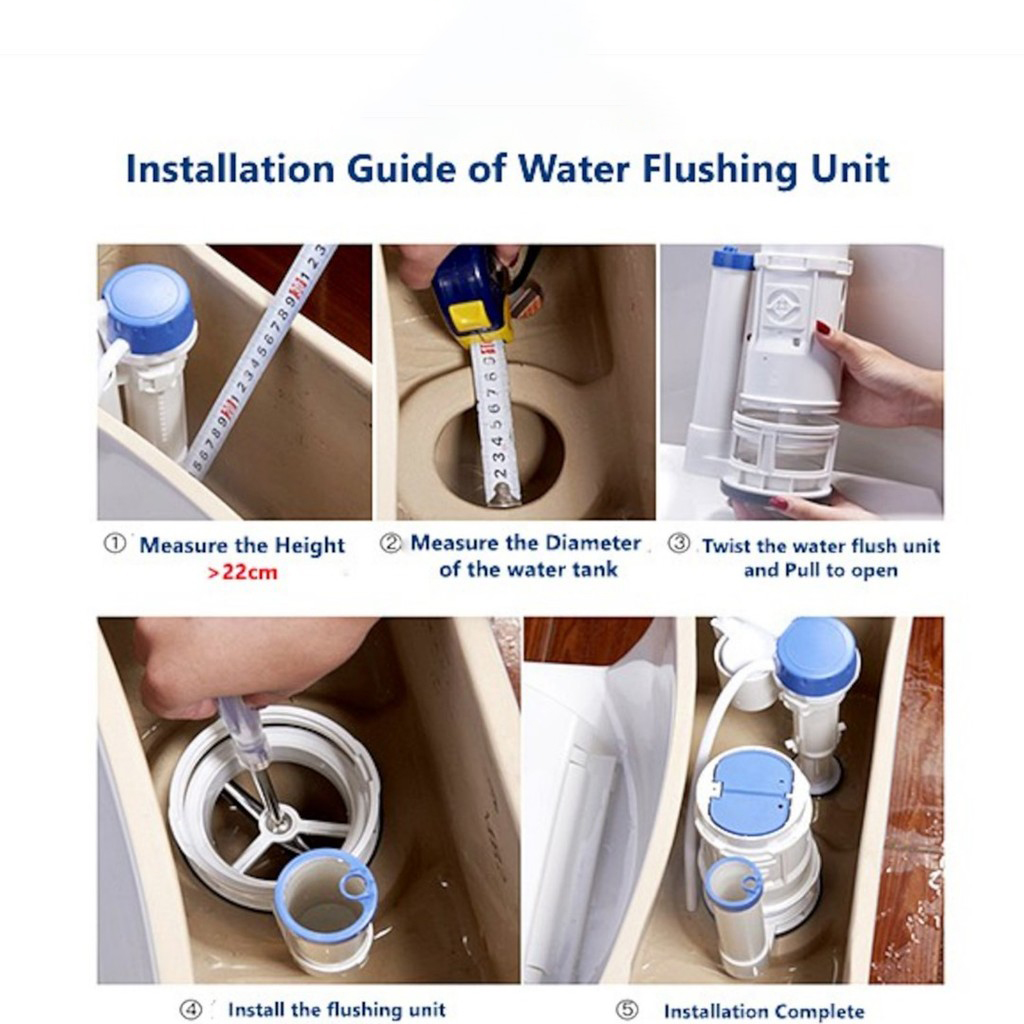 Installation Guide of Water Flushing Unit

① Measure the Height
>22cm

② Measure the Diameter of the water tank

③ Twist the water flush unit and Pull to open

④ Install the flushing unit

⑤ Installation Complete