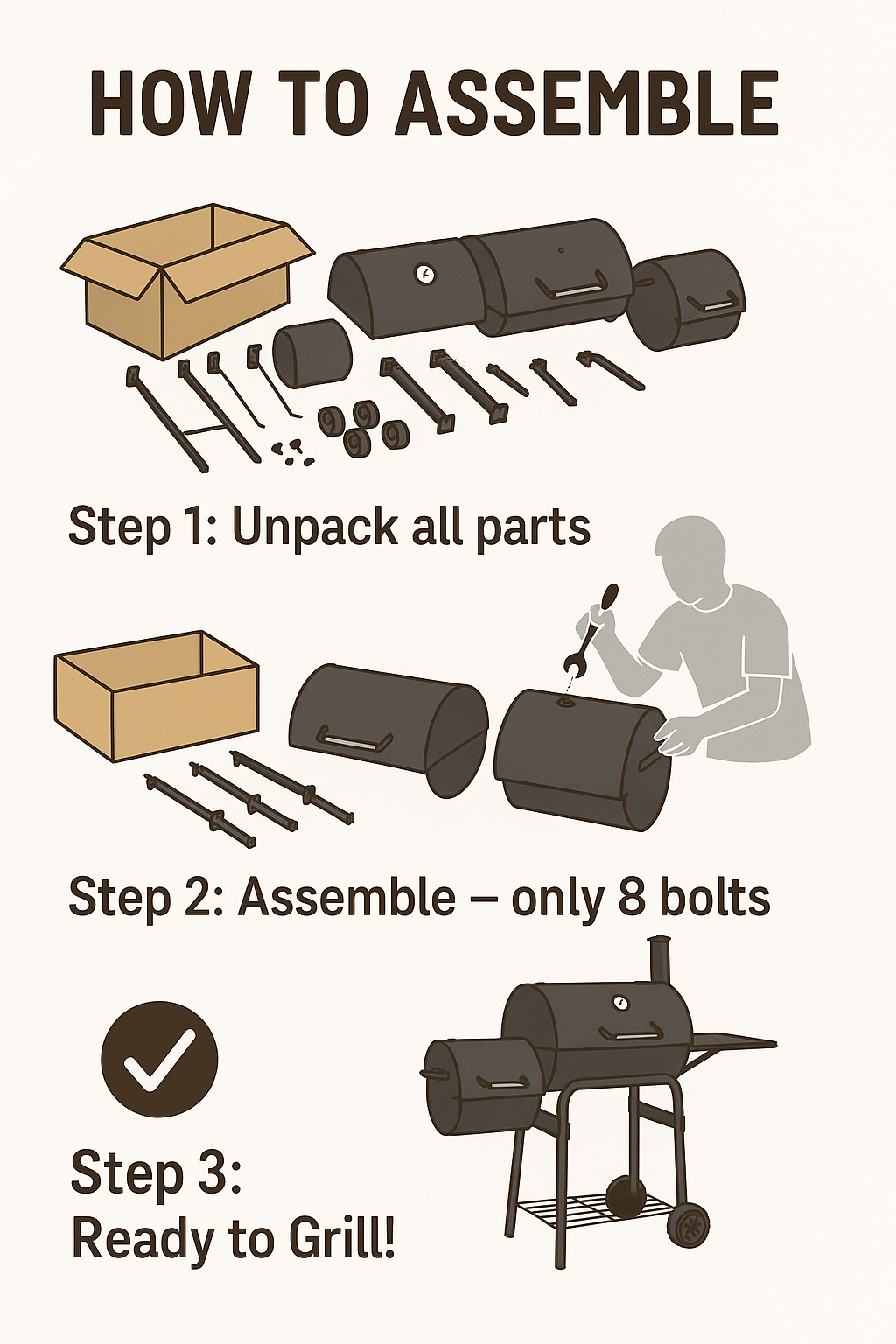 HOW TO ASSEMBLE

Step 1: Unpack all parts

Step 2: Assemble – only 8 bolts

Step 3:
Ready to Grill!