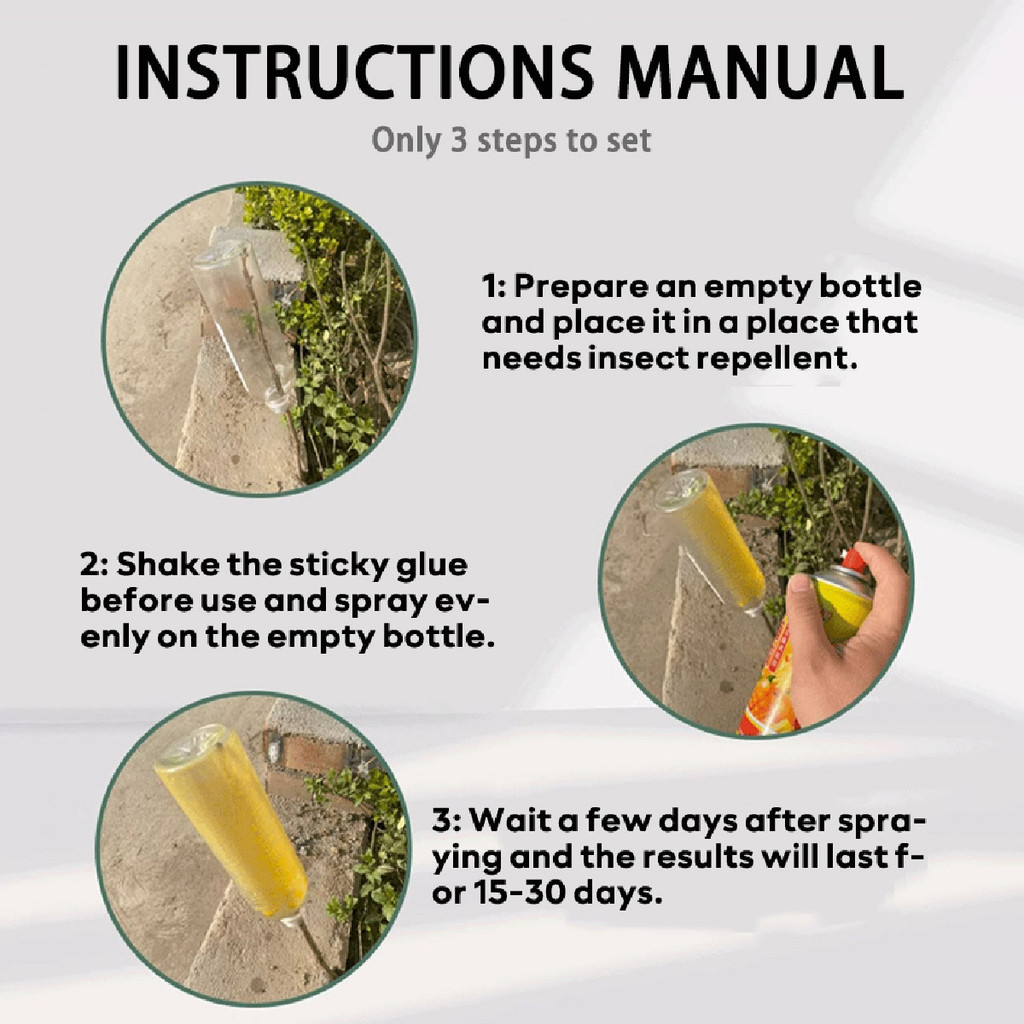 INSTRUCTIONS MANUAL

Only 3 steps to set

1: Prepare an empty bottle and place it in a place that needs insect repellent.

2: Shake the sticky glue before use and spray evenly on the empty bottle.

3: Wait a few days after spraying and the results will last for 15-30 days.