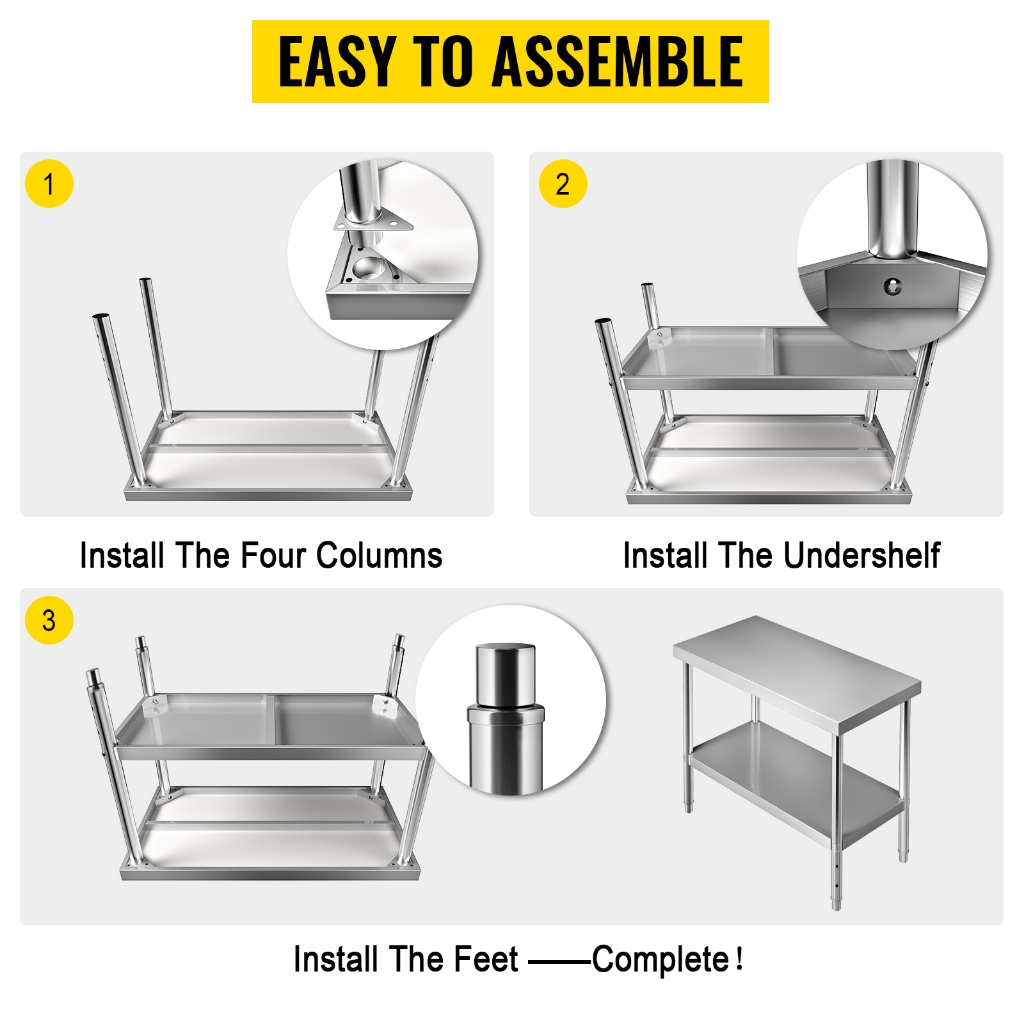 EASY TO ASSEMBLE

1

Install The Four Columns

2

Install The Undershelf

3

Install The Feet ——Complete！