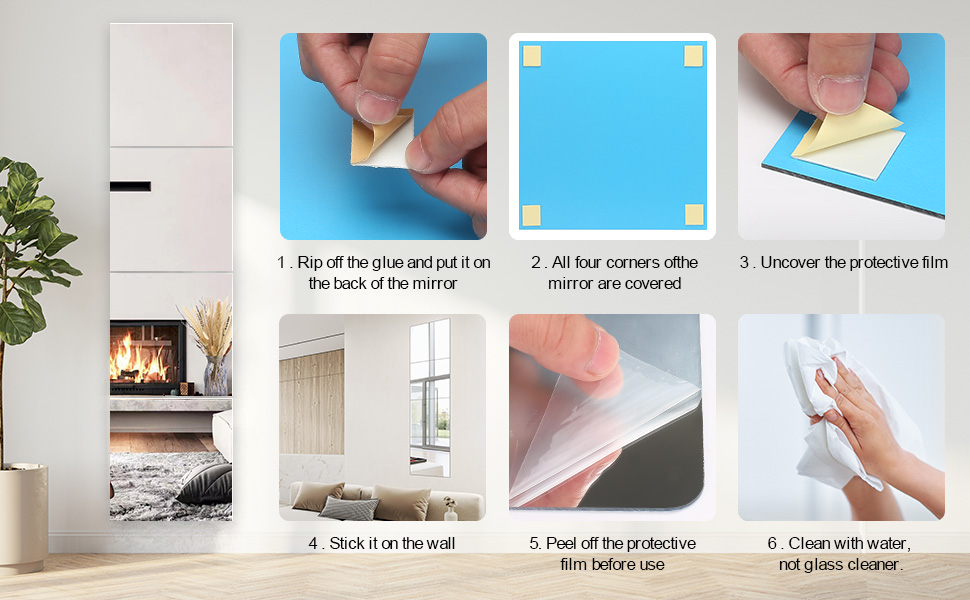 1 . Rip off the glue and put it on the back of the mirror

2 . All four corners ofthe mirror are covered

3 . Uncover the protective film

4 . Stick it on the wall

5. Peel off the protective film before use

6 . Clean with water, not glass cleaner.