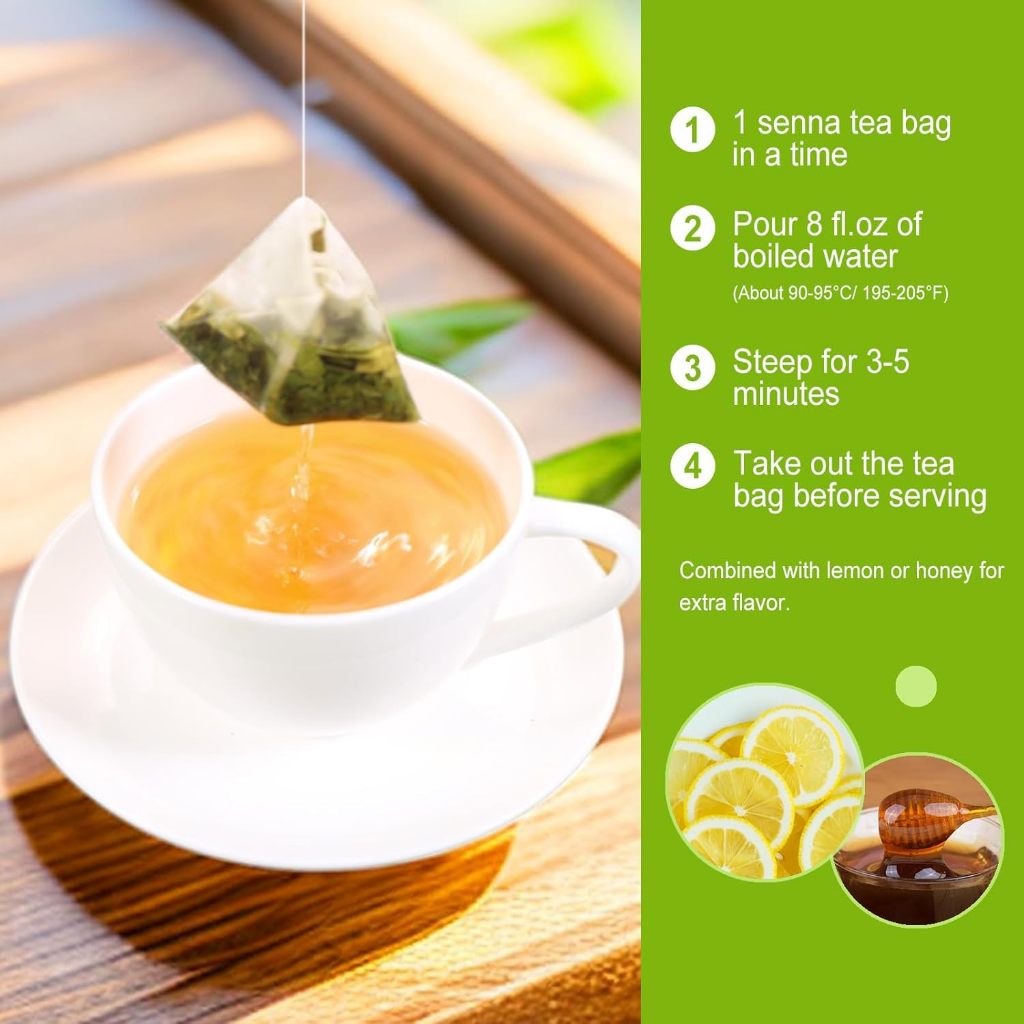 1 1 senna tea bag in a time

2 Pour 8 fl.oz of boiled water
(About 90-95°C/ 195-205°F)

3 Steep for 3-5 minutes

4 Take out the tea bag before serving

Combined with lemon or honey for extra flavor.