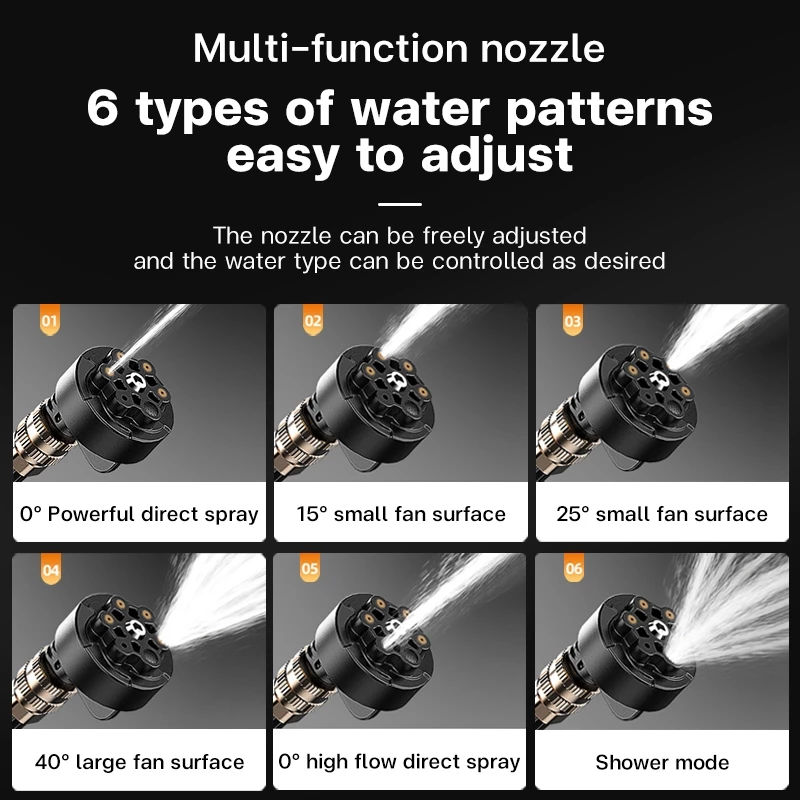 Multi-function nozzle

6 types of water patterns easy to adjust

The nozzle can be freely adjusted and the water type can be controlled as desired

01

0° Powerful direct spray

02

15° small fan surface

03

25° small fan surface

04

40° large fan surface

05

0° high flow direct spray

06

Shower mode