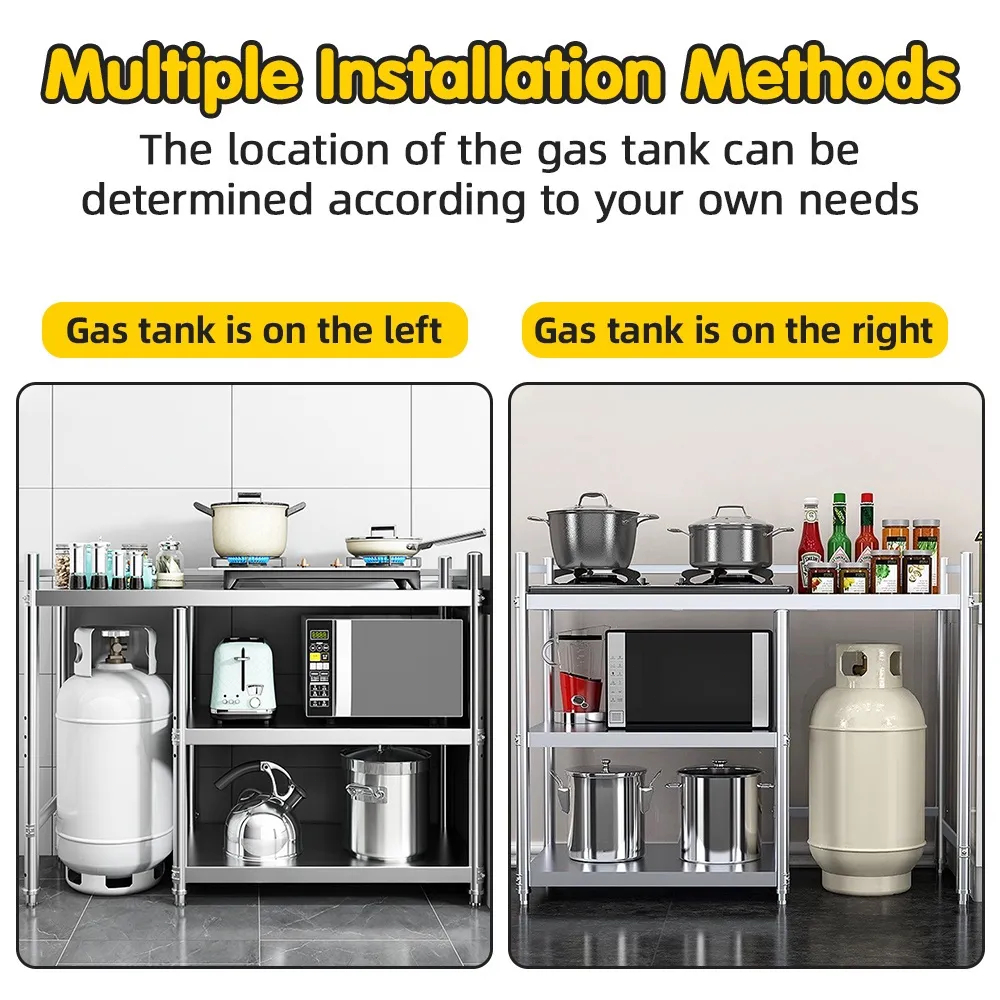 Multiple Installation Methods

The location of the gas tank can be determined according to your own needs

Gas tank is on the left

Gas tank is on the right