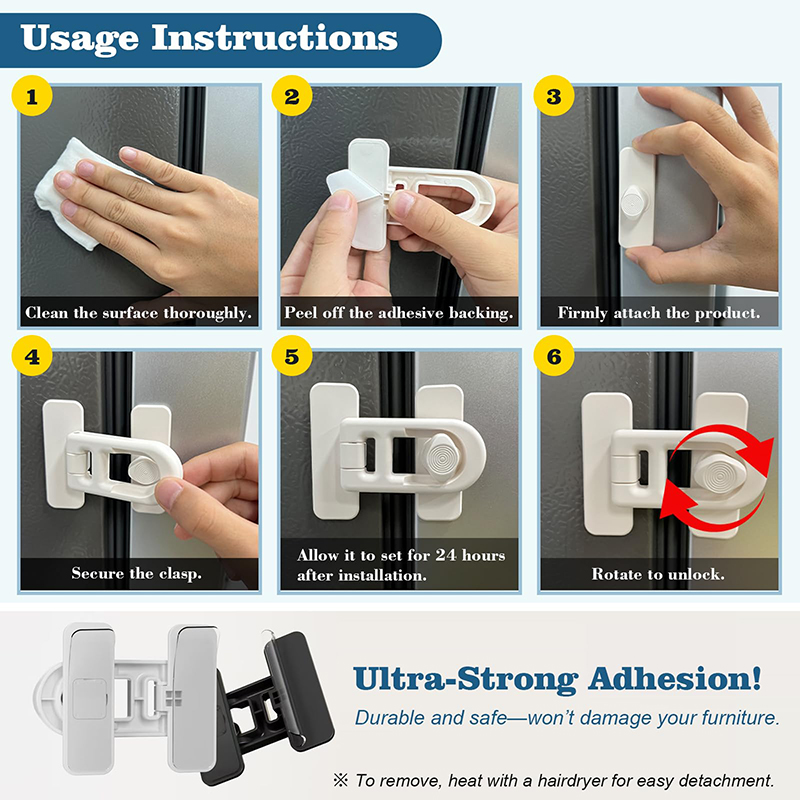 Usage Instructions

1
Clean the surface thoroughly.

2
Peel off the adhesive backing.

3
Firmly attach the product.

4
Secure the clasp.

5
Allow it to set for 24 hours after installation.

6
Rotate to unlock.

Ultra-Strong Adhesion!
Durable and safe—won't damage your furniture.

※ To remove, heat with a hairdryer for easy detachment.