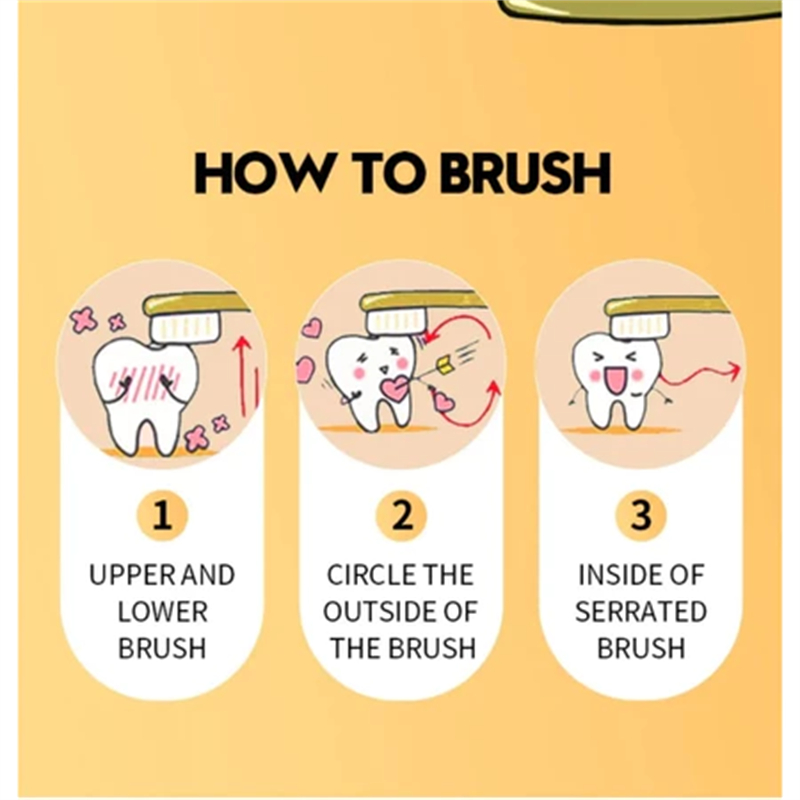 HOW TO BRUSH

1
UPPER AND LOWER BRUSH

2
CIRCLE THE OUTSIDE OF THE BRUSH

3
INSIDE OF SERRATED BRUSH