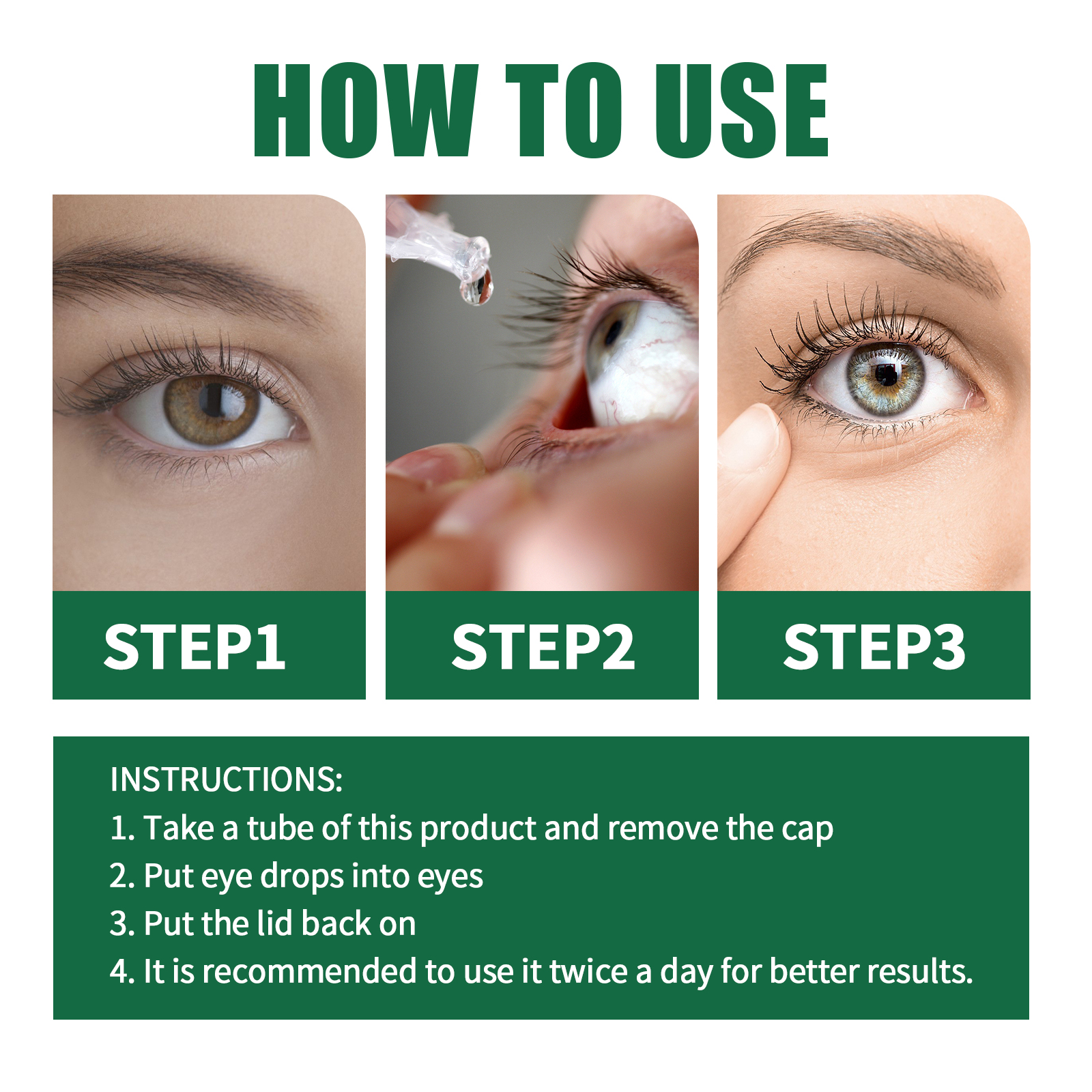 HOW TO USE

STEP1

STEP2

STEP3

INSTRUCTIONS:
1. Take a tube of this product and remove the cap
2. Put eye drops into eyes
3. Put the lid back on
4. It is recommended to use it twice a day for better results.