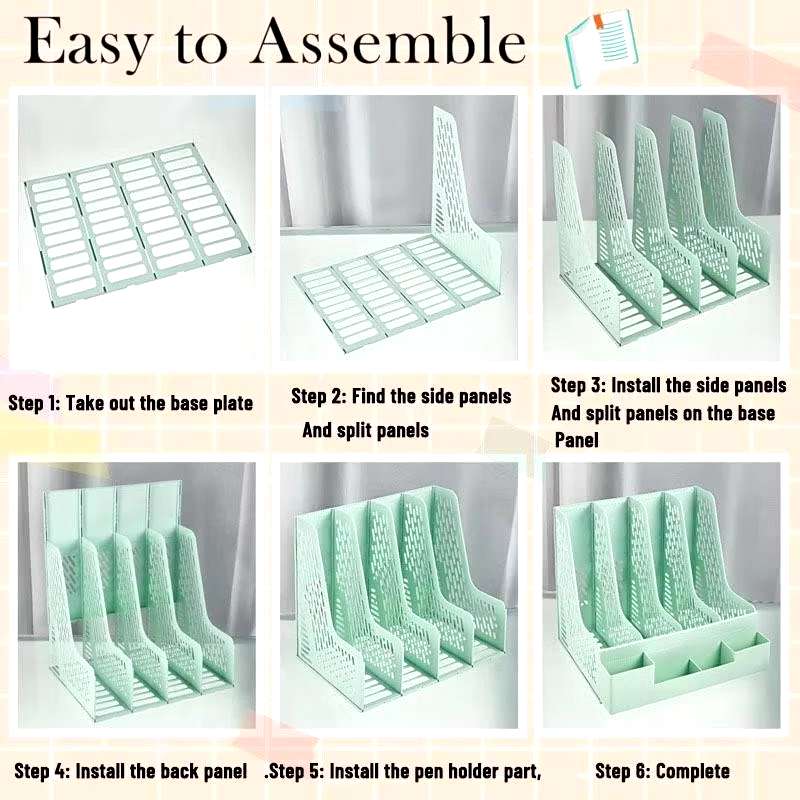 Easy to Assemble

Step 1: Take out the base plate

Step 2: Find the side panels And split panels

Step 3: Install the side panels And split panels on the base Panel

Step 4: Install the back panel

.Step 5: Install the pen holder part,

Step 6: Complete