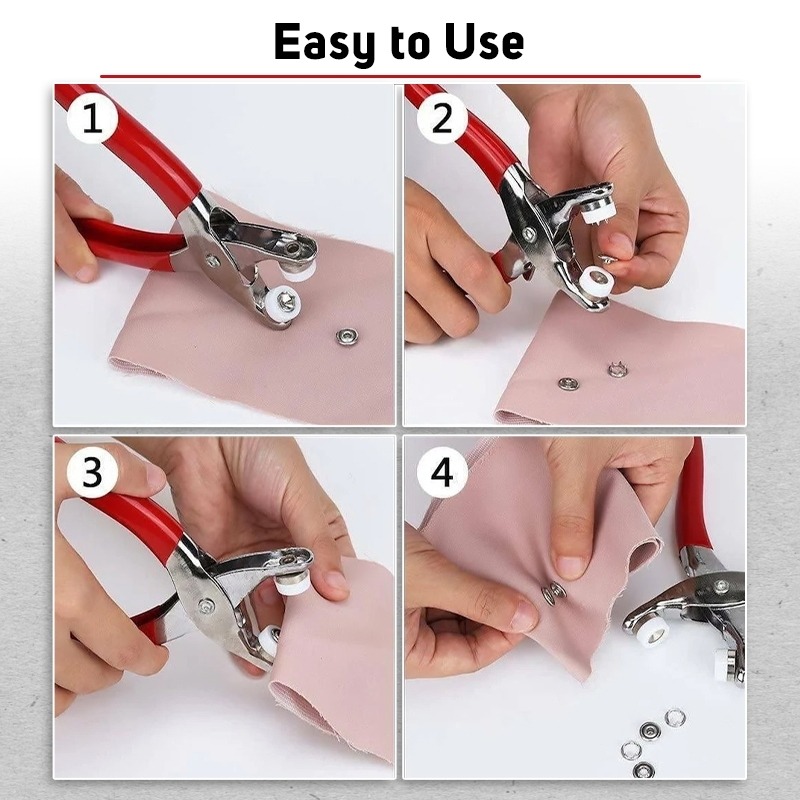 Easy to Use

1

2

3

4