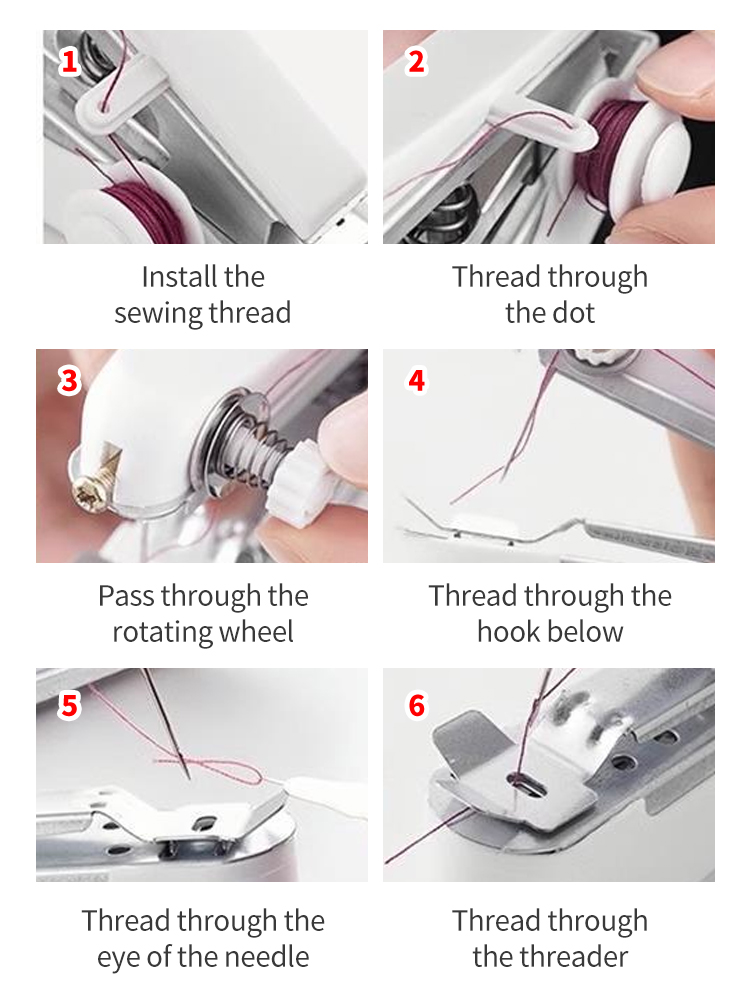 1

Install the sewing thread

2

Thread through the dot

3

Pass through the rotating wheel

4

Thread through the hook below

5

Thread through the eye of the needle

6

Thread through the threader