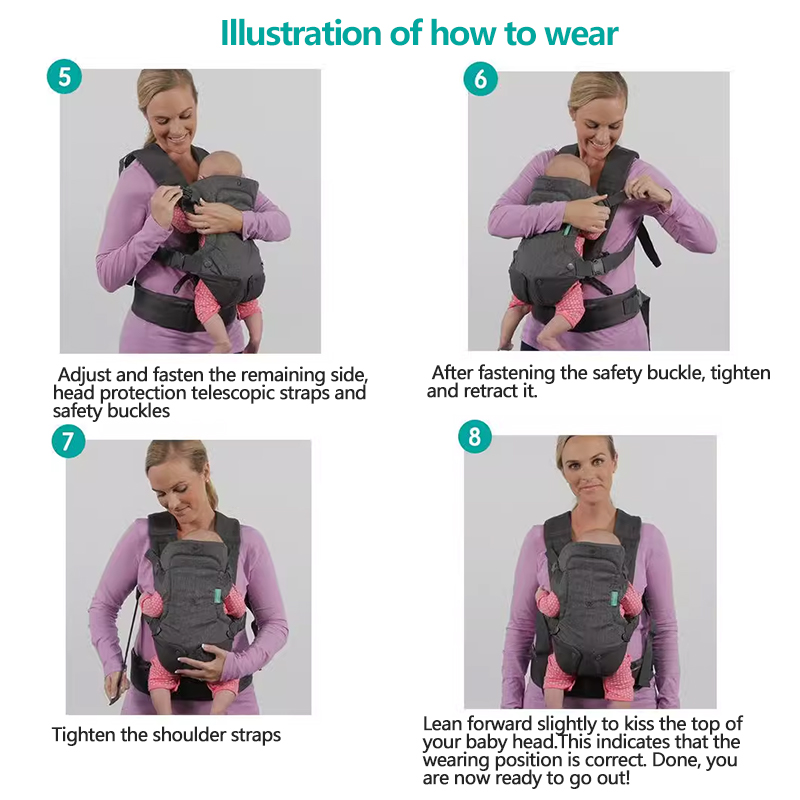 Illustration of how to wear

5

Adjust and fasten the remaining side, head protection telescopic straps and safety buckles

6

After fastening the safety buckle, tighten and retract it.

7

Tighten the shoulder straps

8

Lean forward slightly to kiss the top of your baby head.This indicates that the wearing position is correct. Done, you are now ready to go out!