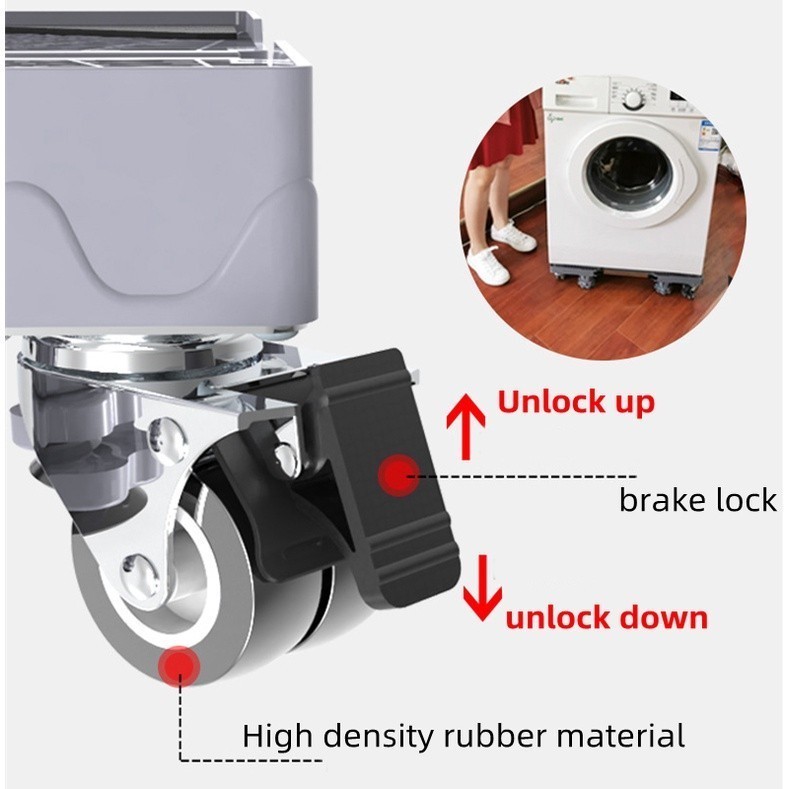 Unlock up

brake lock

unlock down

High density rubber material