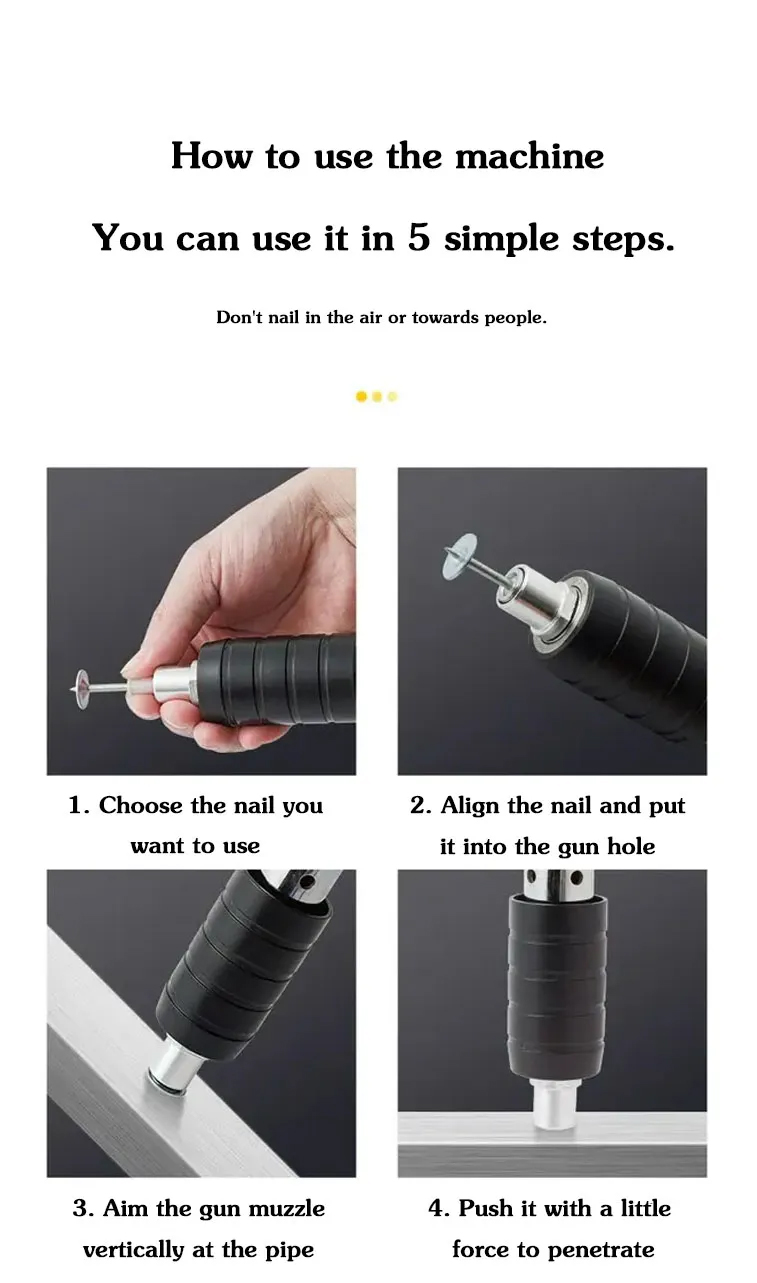 How to use the machine

You can use it in 5 simple steps.

Don't nail in the air or towards people.

1. Choose the nail you want to use

2. Align the nail and put it into the gun hole

3. Aim the gun muzzle vertically at the pipe

4. Push it with a little force to penetrate