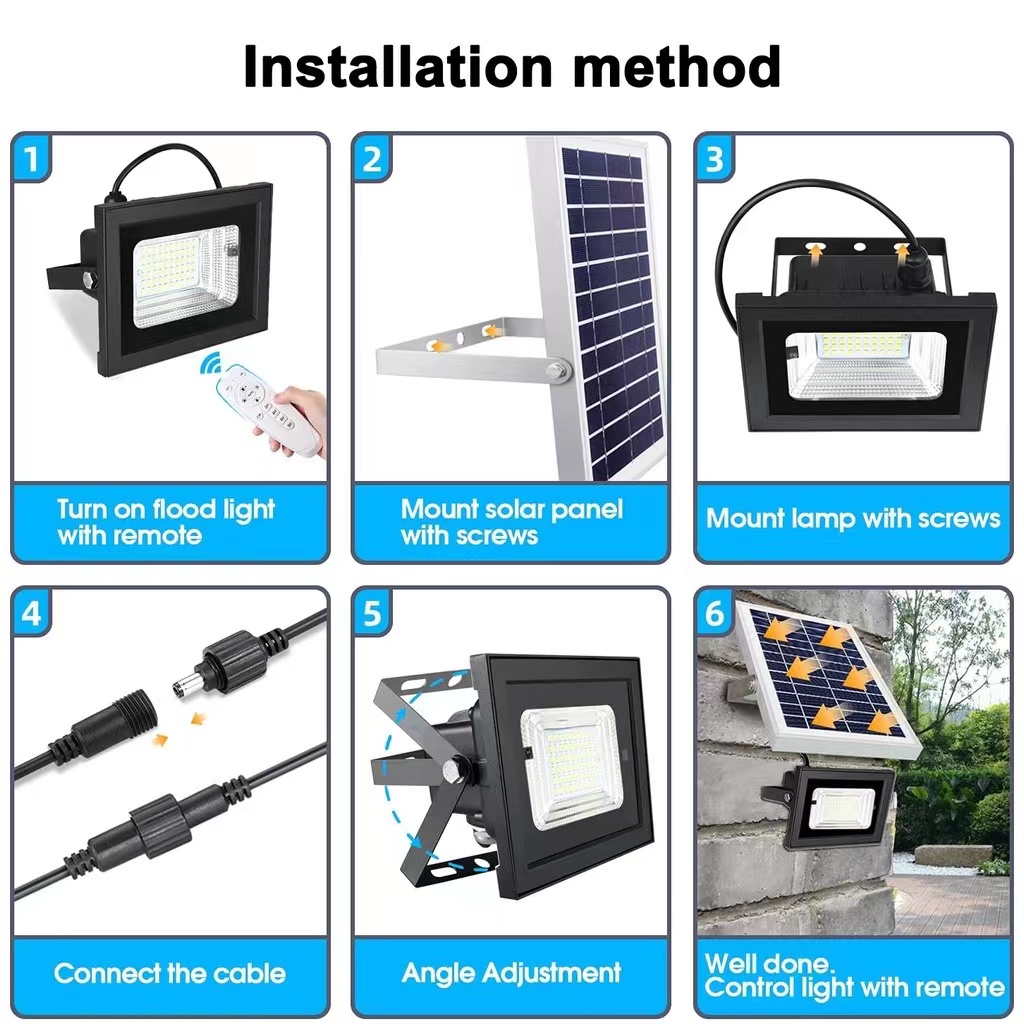 Installation method

1

Turn on flood light with remote

2

Mount solar panel with screws

3

Mount lamp with screws

4

Connect the cable

5

Angle Adjustment

6

Well done.
Control light with remote