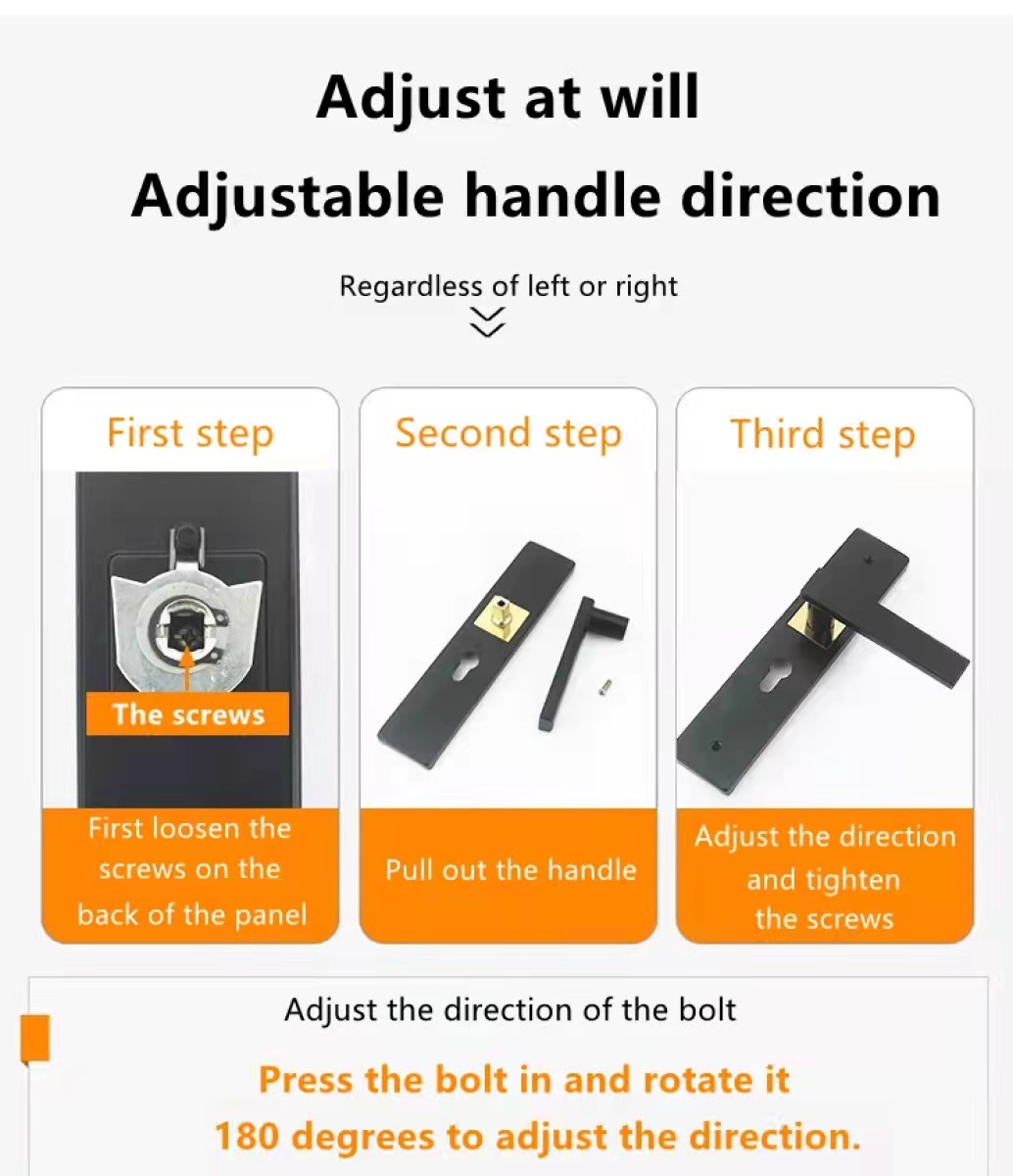 Adjust at will

Adjustable handle direction

Regardless of left or right

First step

The screws

First loosen the screws on the back of the panel

Second step

Pull out the handle

Third step

Adjust the direction and tighten the screws

Adjust the direction of the bolt

Press the bolt in and rotate it 180 degrees to adjust the direction.