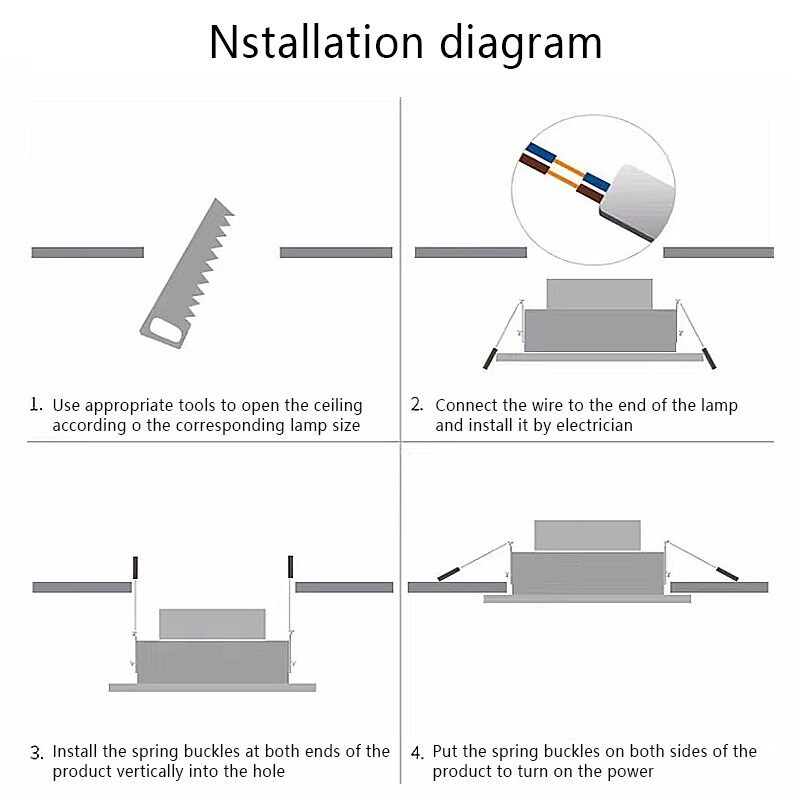 Nstallation diagram

1. Use appropriate tools to open the ceiling according o the corresponding lamp size

2. Connect the wire to the end of the lamp and install it by electrician

3. Install the spring buckles at both ends of the product vertically into the hole

4. Put the spring buckles on both sides of the product to turn on the power