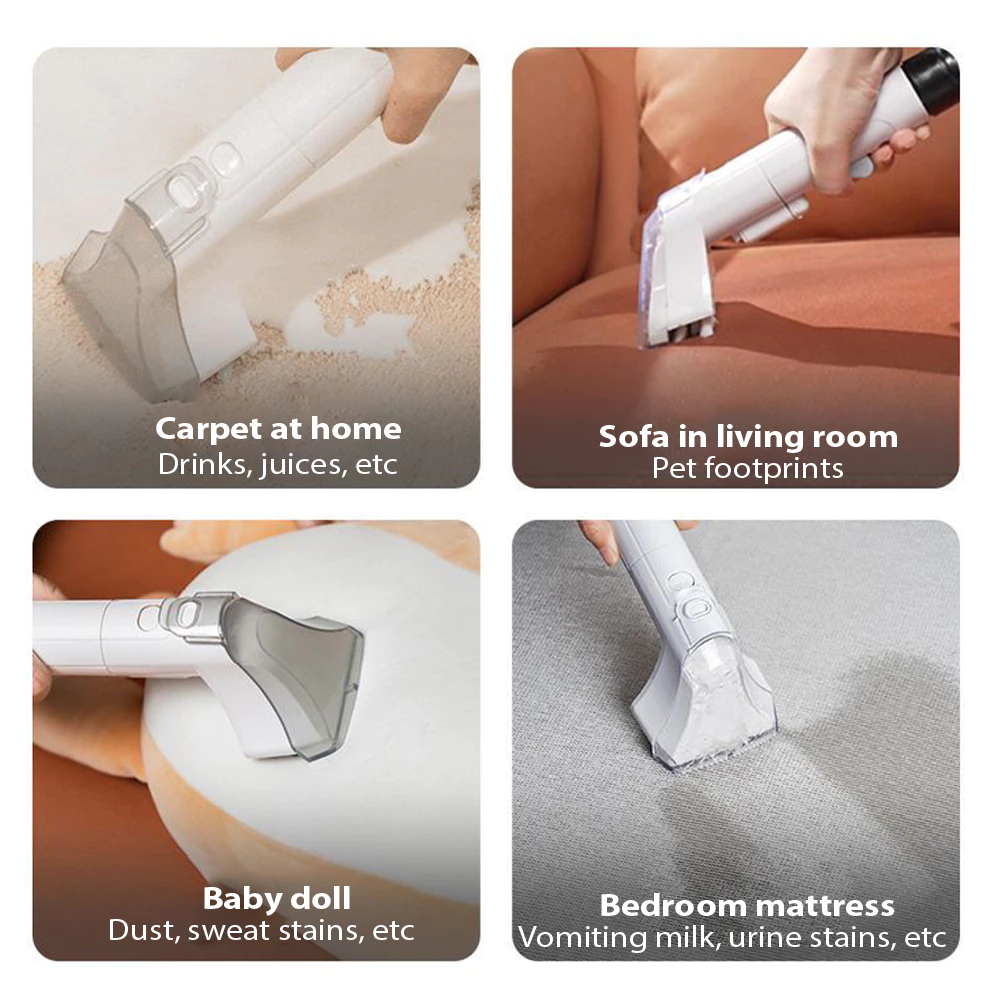 Carpet at home
Drinks, juices, etc

Sofa in living room
Pet footprints

Baby doll
Dust, sweat stains, etc

Bedroom mattress
Vomiting milk, urine stains, etc