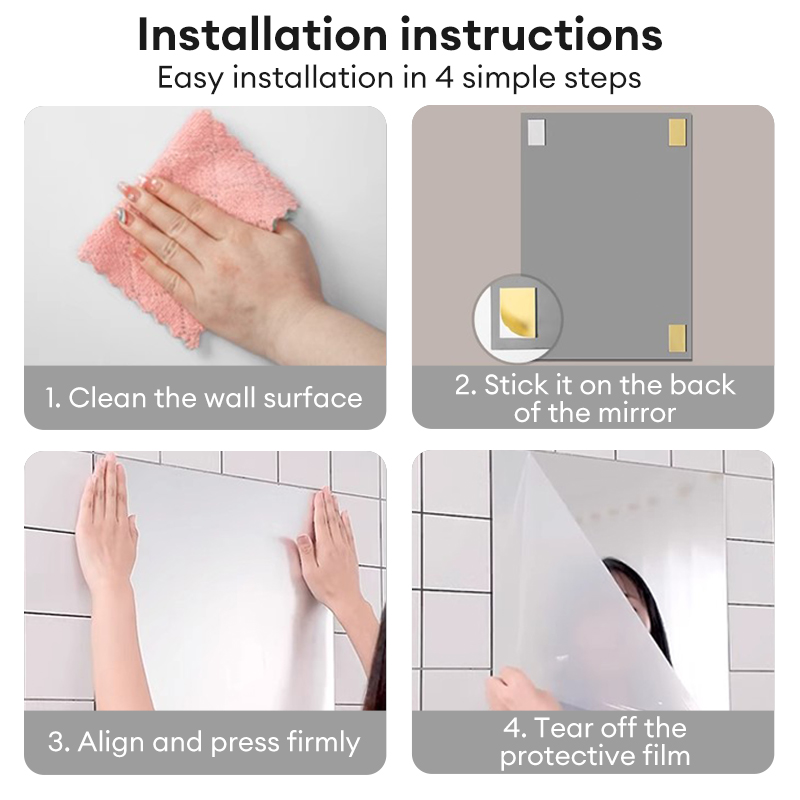 Installation instructions
Easy installation in 4 simple steps

1. Clean the wall surface

2. Stick it on the back of the mirror

3. Align and press firmly

4. Tear off the protective film