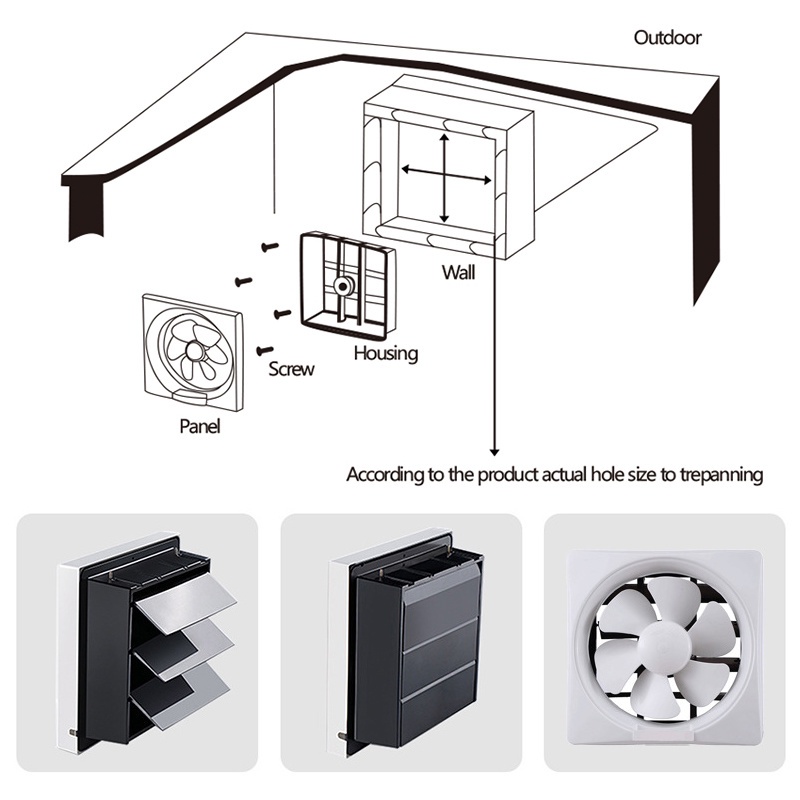 Outdoor

Wall

Housing

Screw

Panel

According to the product actual hole size to trepanning