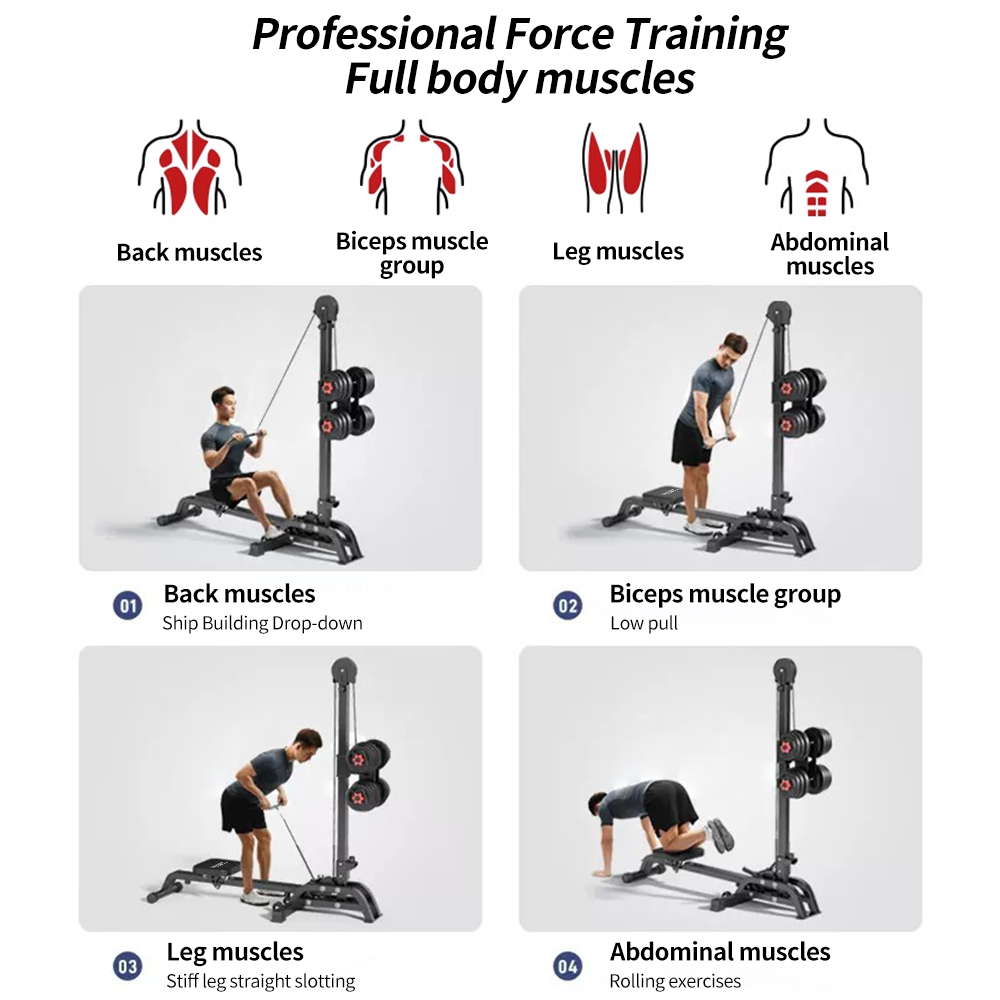 Professional Force Training
Full body muscles

Back muscles

Biceps muscle group

Leg muscles

Abdominal muscles

01 Back muscles
Ship Building Drop-down

02 Biceps muscle group
Low pull

03 Leg muscles
Stiff leg straight slotting

04 Abdominal muscles
Rolling exercises