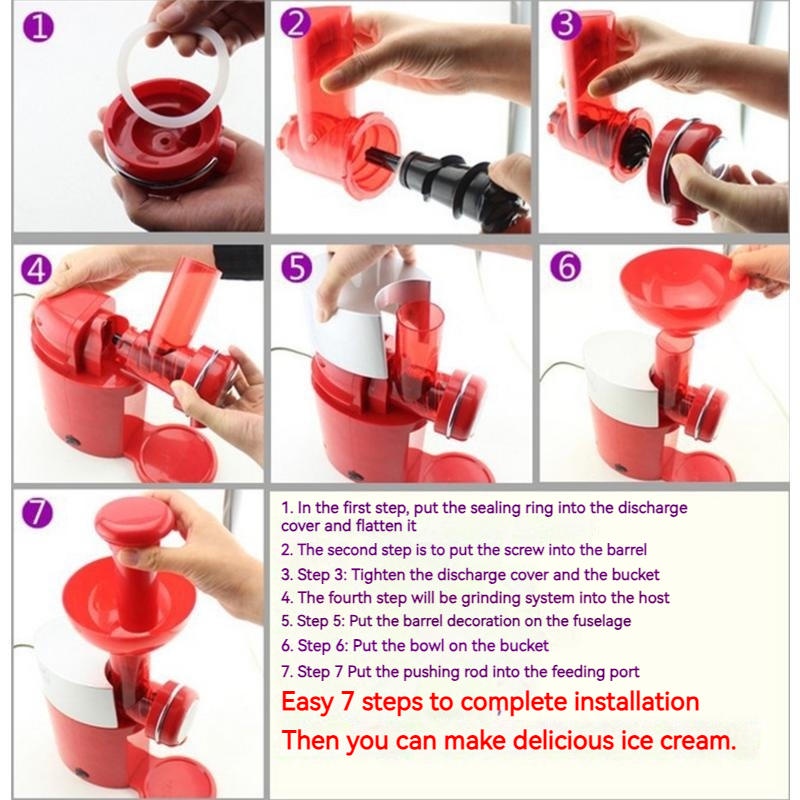 1

2

3

4

5

6

7

1. In the first step, put the sealing ring into the discharge cover and flatten it

2. The second step is to put the screw into the barrel

3. Step 3: Tighten the discharge cover and the bucket

4. The fourth step will be grinding system into the host

5. Step 5: Put the barrel decoration on the fuselage

6. Step 6: Put the bowl on the bucket

7. Step 7 Put the pushing rod into the feeding port

Easy 7 steps to complete installation

Then you can make delicious ice cream.