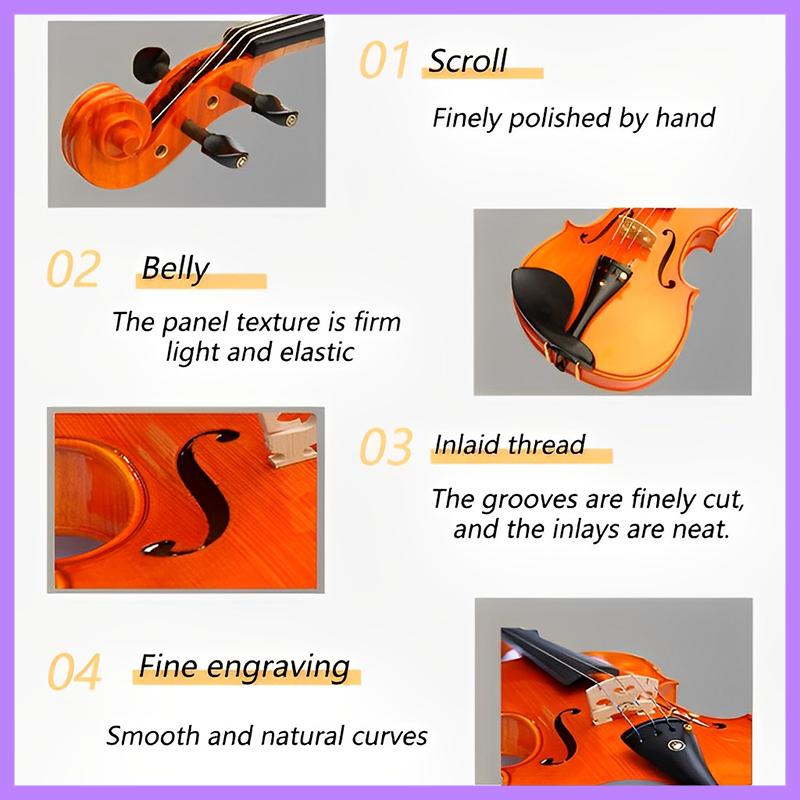 01 Scroll

Finely polished by hand

02 Belly

The panel texture is firm light and elastic

03 Inlaid thread

The grooves are finely cut, and the inlays are neat.

04 Fine engraving

Smooth and natural curves