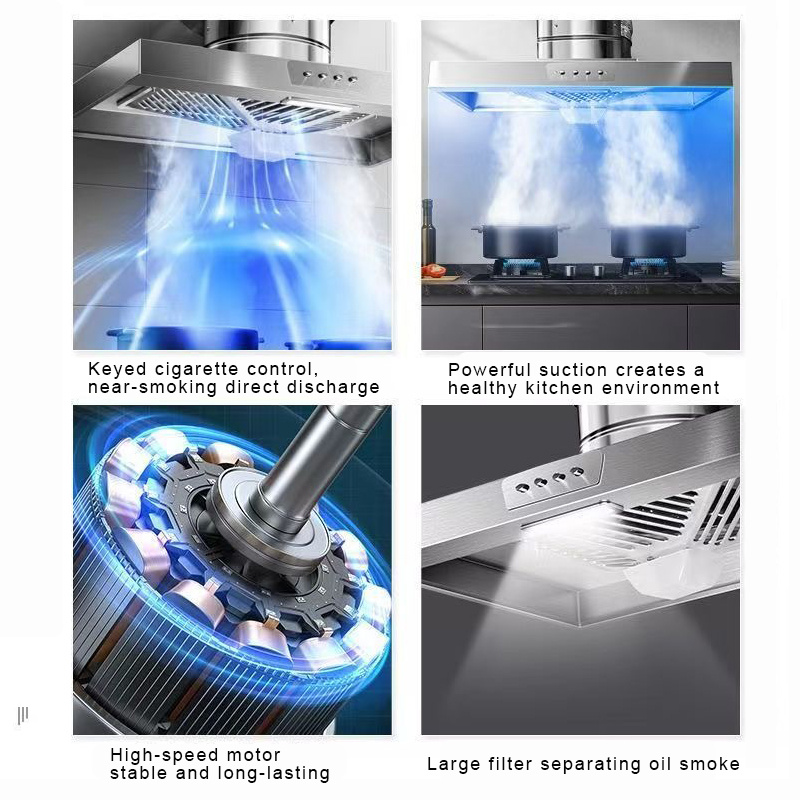 Keyed cigarette control, near-smoking direct discharge

Powerful suction creates a healthy kitchen environment

High-speed motor stable and long-lasting

Large filter separating oil smoke