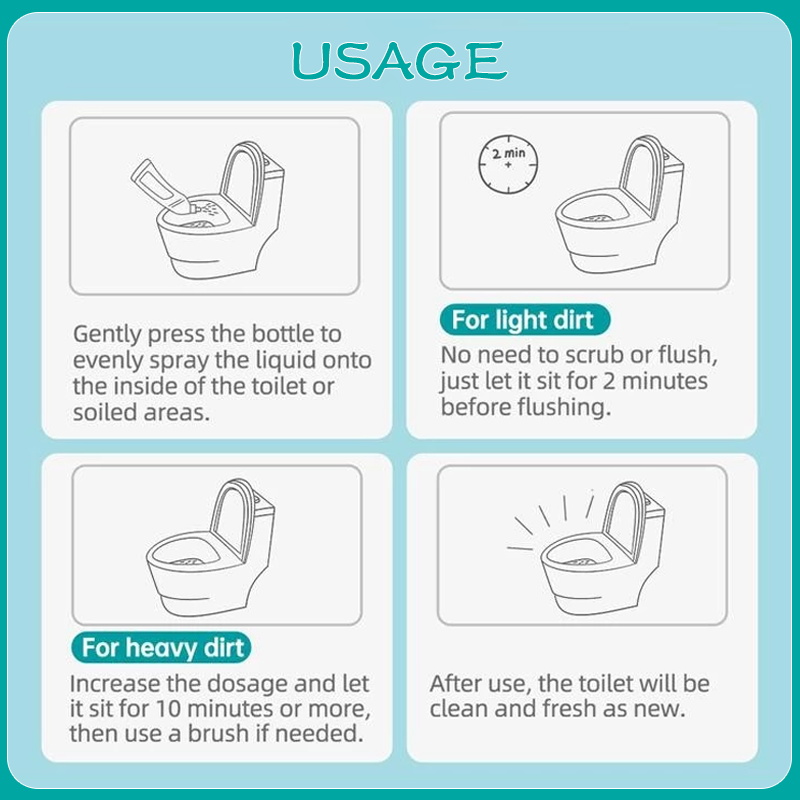 USAGE

Gently press the bottle to evenly spray the liquid onto the inside of the toilet or soiled areas.

2 min

For light dirt

No need to scrub or flush, just let it sit for 2 minutes before flushing.

For heavy dirt

Increase the dosage and let it sit for 10 minutes or more, then use a brush if needed.

After use, the toilet will be clean and fresh as new.