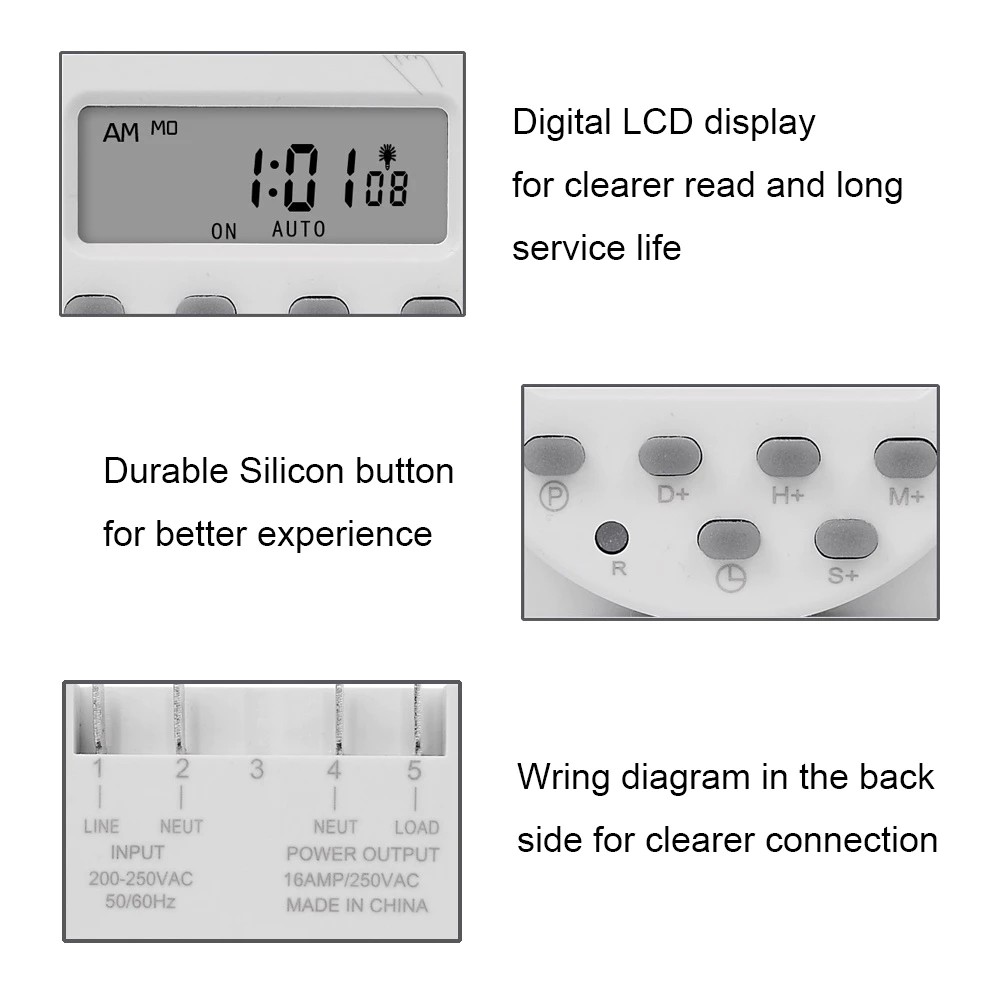 AM MO
1:01 08
ON AUTO

Digital LCD display for clearer read and long service life

Durable Silicon button for better experience

P D+ H+ M+
R S+

1 2 3 4 5
LINE NEUT NEUT LOAD
INPUT
200-250VAC
50/60Hz
POWER OUTPUT
16AMP/250VAC
MADE IN CHINA

Wring diagram in the back side for clearer connection