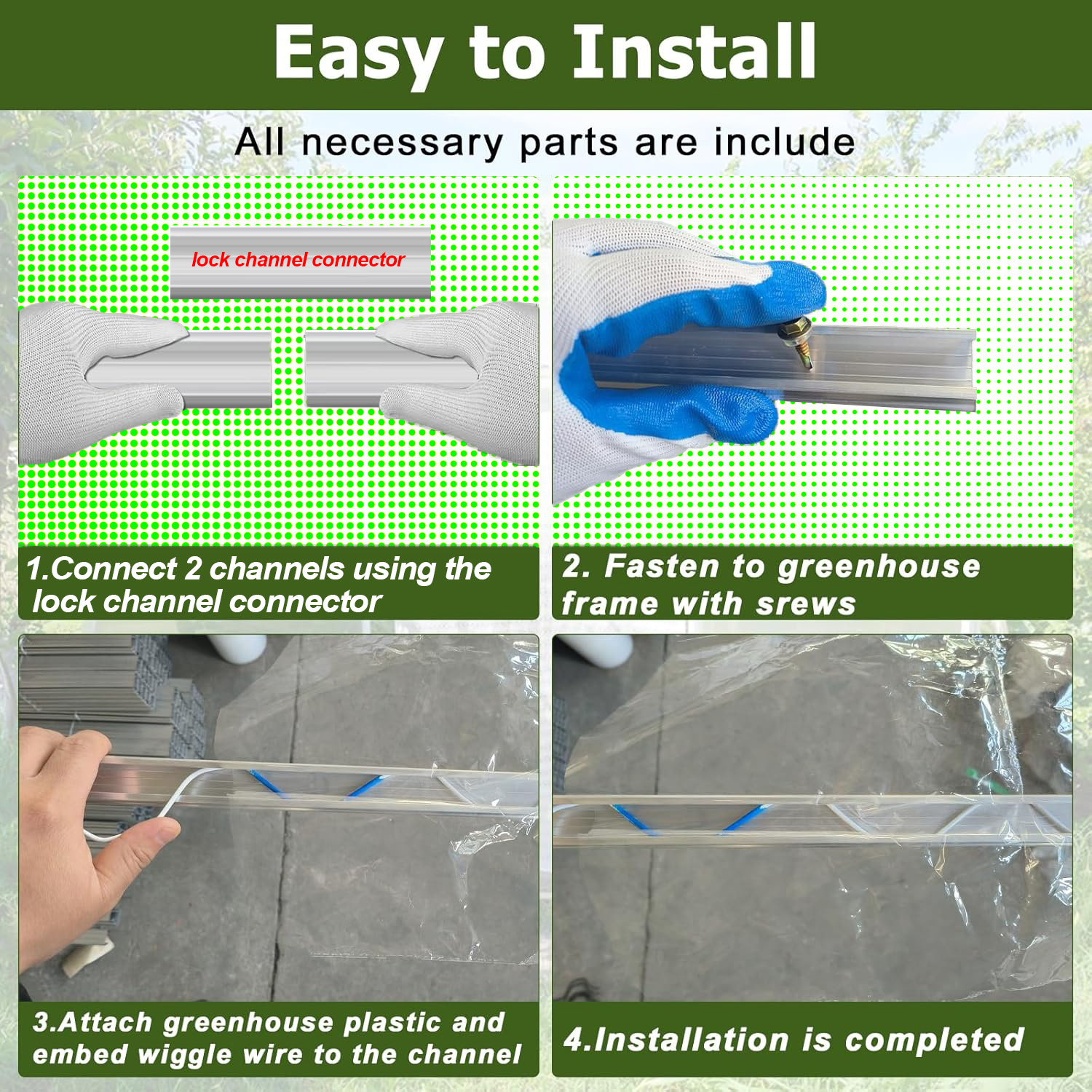 Easy to Install

All necessary parts are include

lock channel connector

1.Connect 2 channels using the lock channel connector

2. Fasten to greenhouse frame with srews

3.Attach greenhouse plastic and embed wiggle wire to the channel

4.Installation is completed