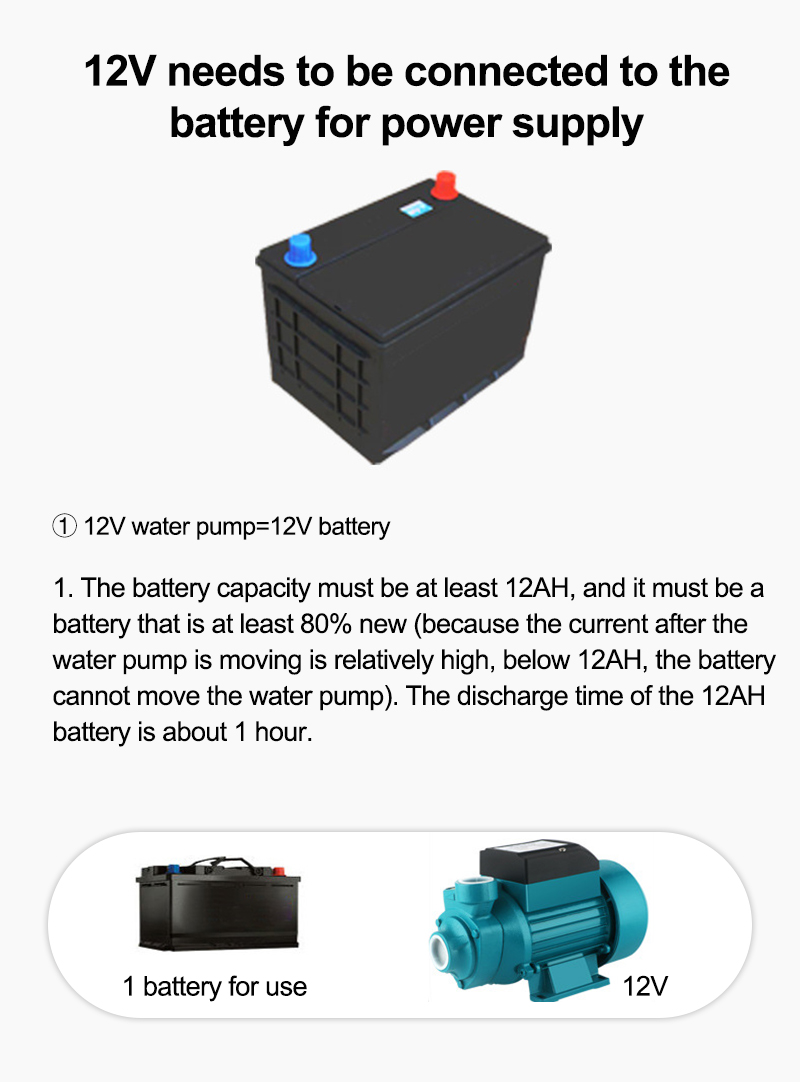 12V needs to be connected to the battery for power supply

① 12V water pump=12V battery

1. The battery capacity must be at least 12AH, and it must be a battery that is at least 80% new (because the current after the water pump is moving is relatively high, below 12AH, the battery cannot move the water pump). The discharge time of the 12AH battery is about 1 hour.

1 battery for use

12V