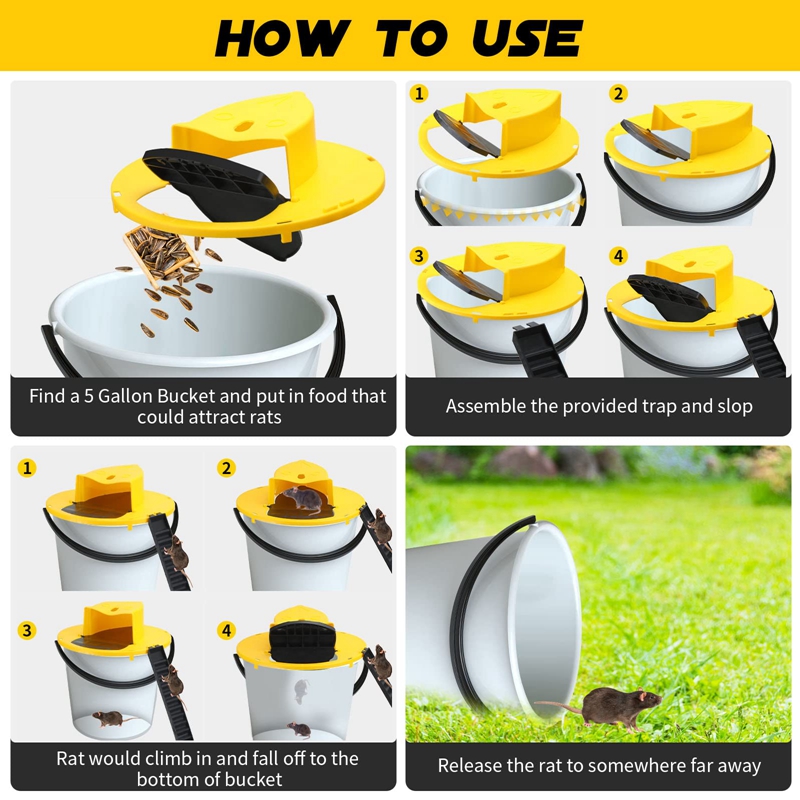 HOW TO USE

Find a 5 Gallon Bucket and put in food that could attract rats

1
2
3
4

Assemble the provided trap and slop

1
2
3
4

Rat would climb in and fall off to the bottom of bucket

Release the rat to somewhere far away