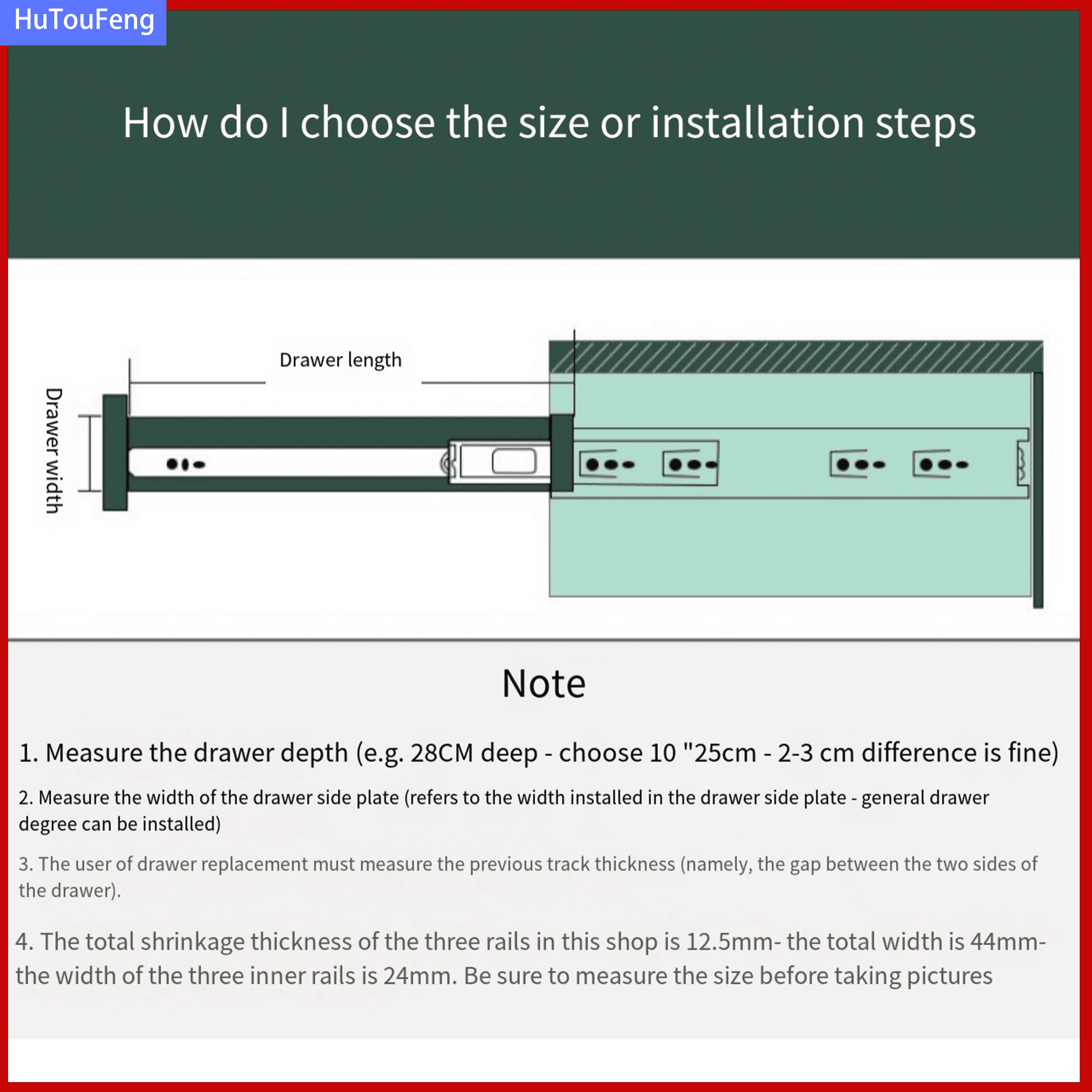 HuTouFeng

How do I choose the size or installation steps

Drawer length

Drawer width

Note

1. Measure the drawer depth (e.g. 28CM deep - choose 10 "25cm - 2-3 cm difference is fine)

2. Measure the width of the drawer side plate (refers to the width installed in the drawer side plate - general drawer degree can be installed)

3. The user of drawer replacement must measure the previous track thickness (namely, the gap between the two sides of the drawer).

4. The total shrinkage thickness of the three rails in this shop is 12.5mm- the total width is 44mm- the width of the three inner rails is 24mm. Be sure to measure the size before taking pictures