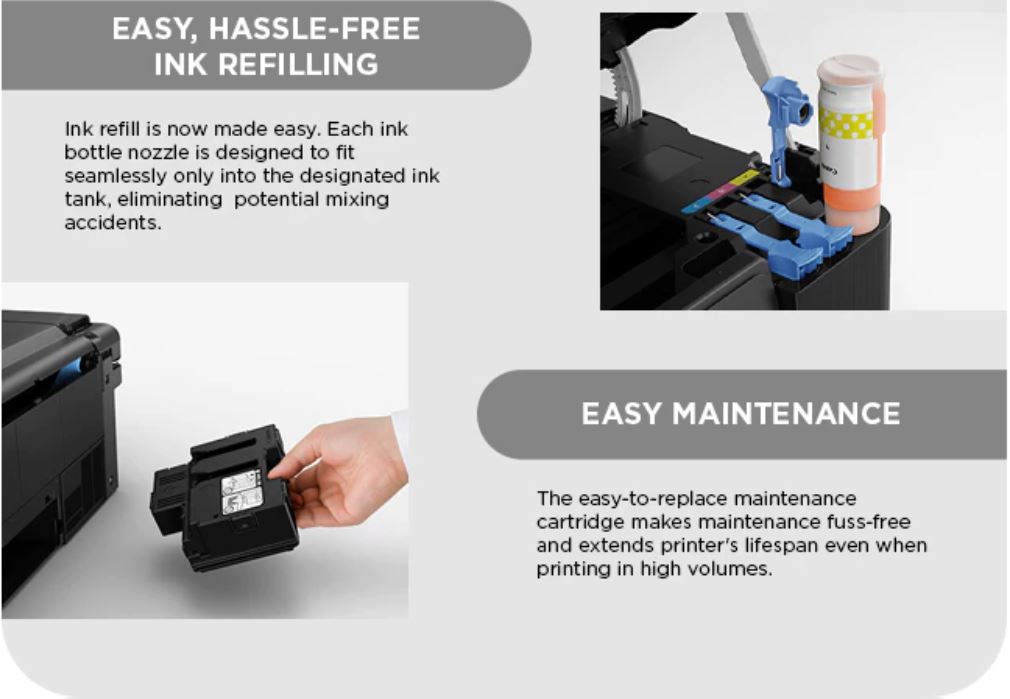 EASY, HASSLE-FREE INK REFILLING

Ink refill is now made easy. Each ink bottle nozzle is designed to fit seamlessly only into the designated ink tank, eliminating potential mixing accidents.

EASY MAINTENANCE

The easy-to-replace maintenance cartridge makes maintenance fuss-free and extends printer's lifespan even when printing in high volumes.