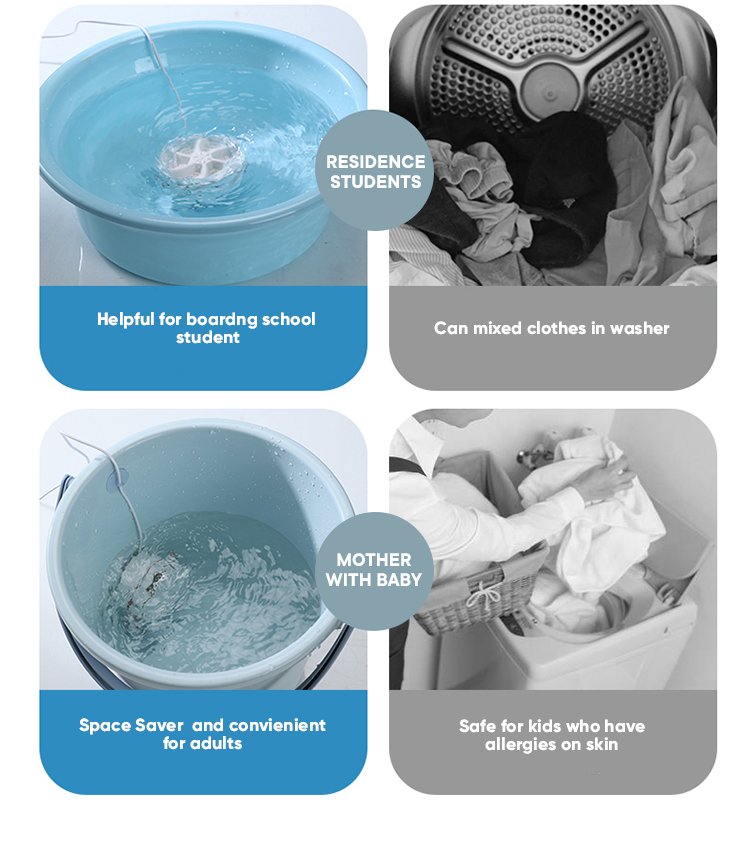 RESIDENCE STUDENTS

Helpful for boardng school student

Can mixed clothes in washer

MOTHER WITH BABY

Space Saver and convienient for adults

Safe for kids who have allergies on skin