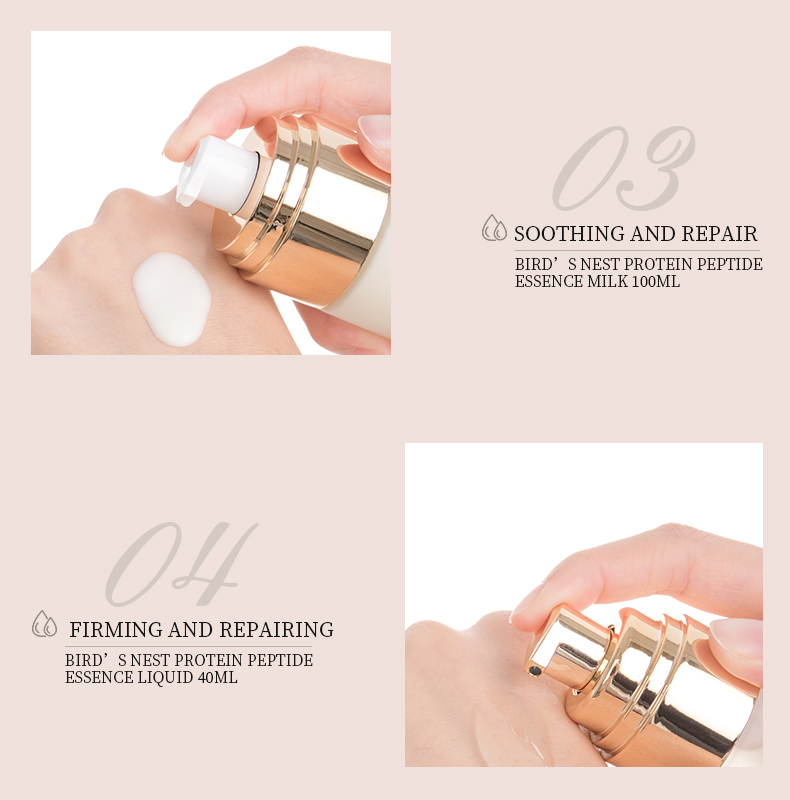 03

SOOTHING AND REPAIR

BIRD’S NEST PROTEIN PEPTIDE ESSENCE MILK 100ML

04

FIRMING AND REPAIRING

BIRD’S NEST PROTEIN PEPTIDE ESSENCE LIQUID 40ML