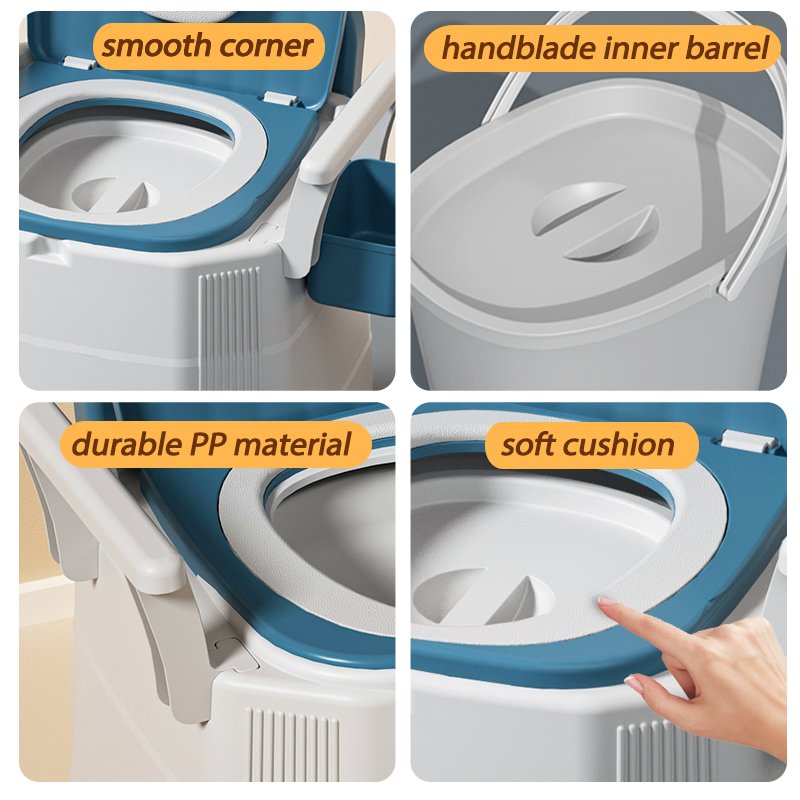 smooth corner

handblade inner barrel

durable PP material

soft cushion