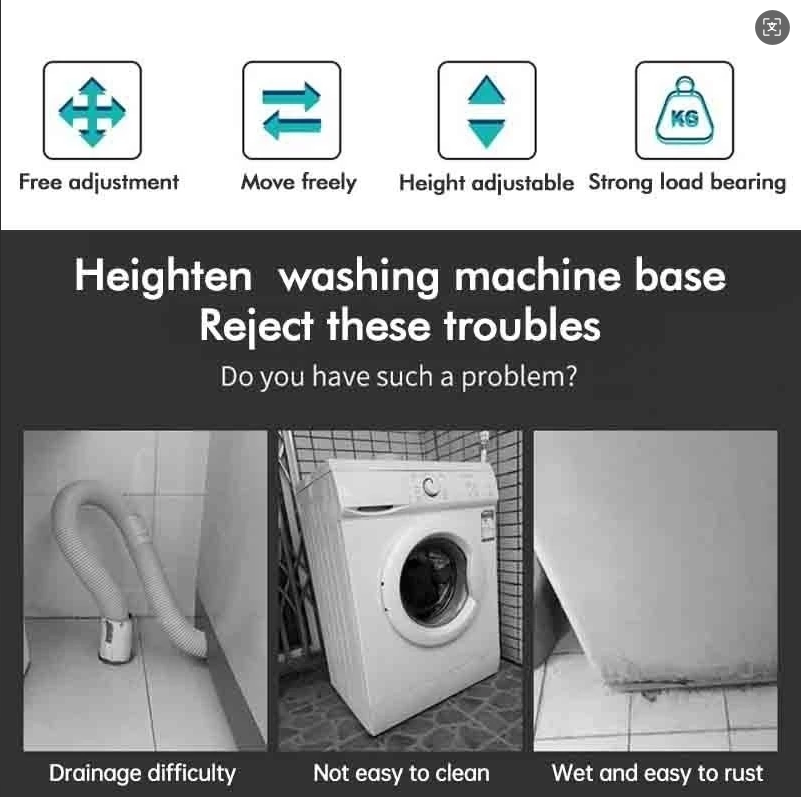 KG

Free adjustment
Move freely
Height adjustable
Strong load bearing

Heighten washing machine base
Reject these troubles
Do you have such a problem?

Drainage difficulty
Not easy to clean
Wet and easy to rust