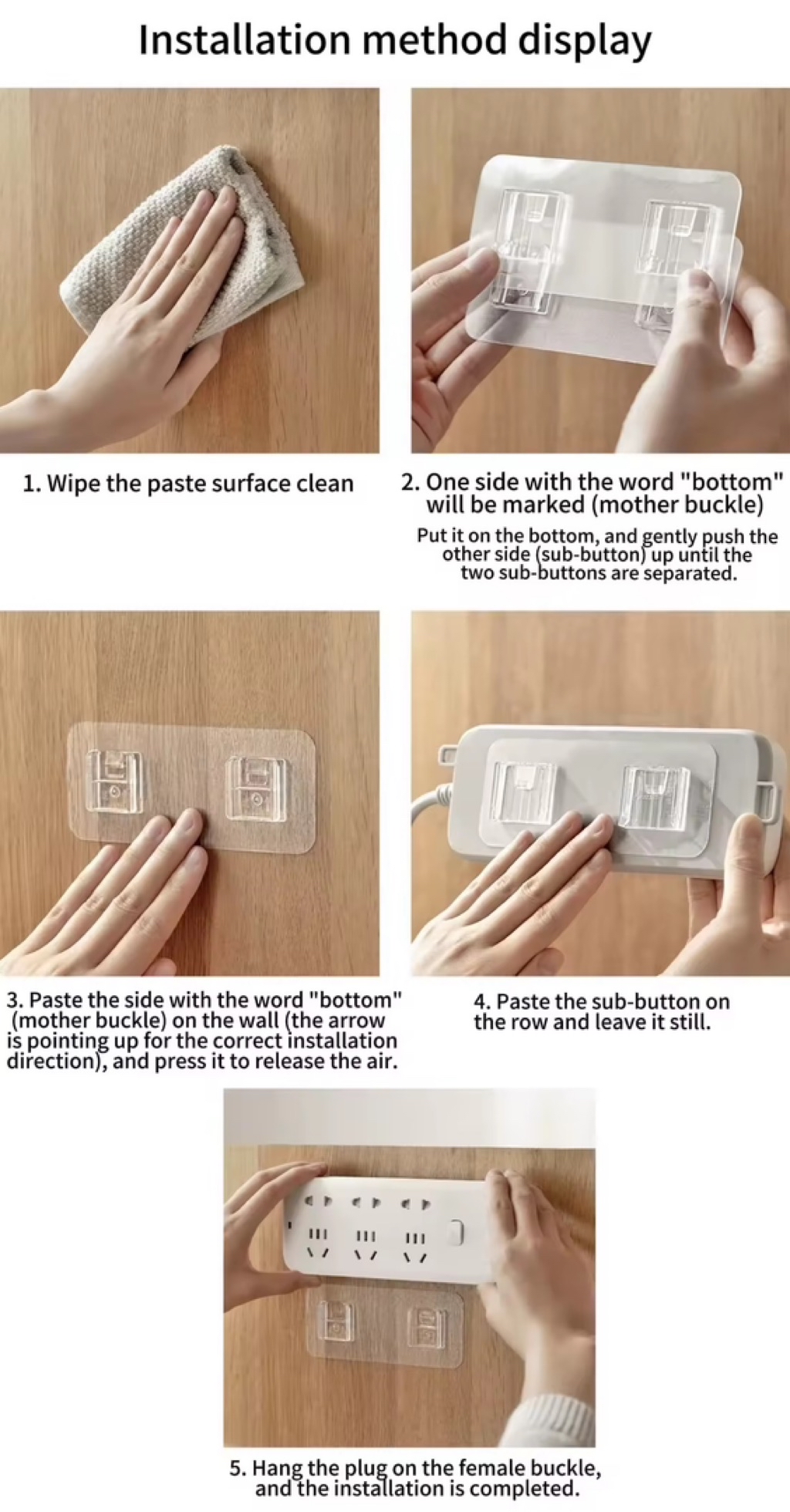 Installation method display

1. Wipe the paste surface clean

2. One side with the word "bottom" will be marked (mother buckle)

Put it on the bottom, and gently push the other side (sub-button) up until the two sub-buttons are separated.

3. Paste the side with the word "bottom" (mother buckle) on the wall (the arrow is pointing up for the correct installation direction), and press it to release the air.

4. Paste the sub-button on the row and leave it still.

5. Hang the plug on the female buckle, and the installation is completed.