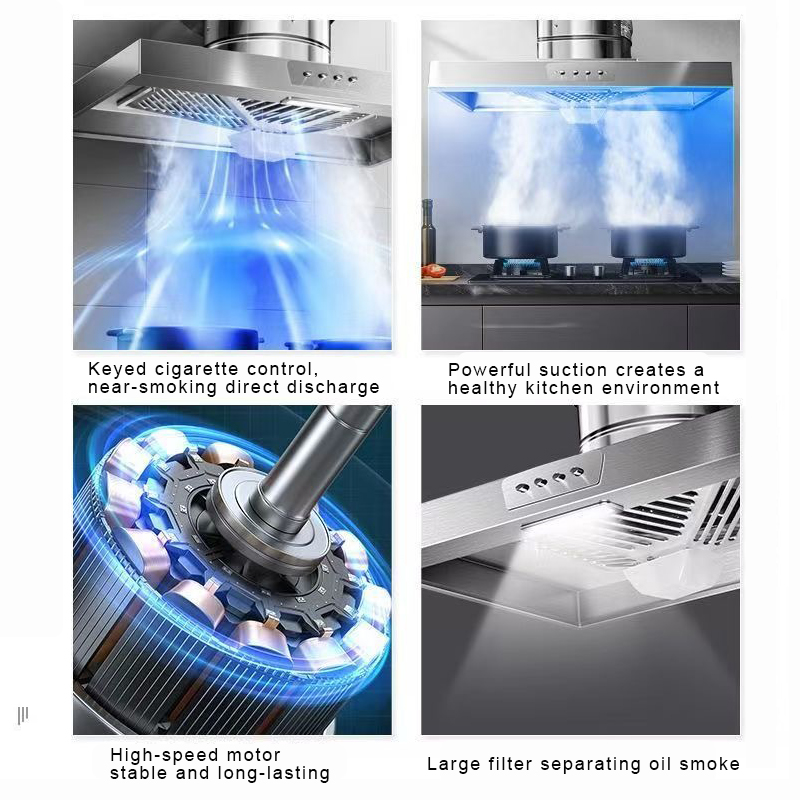 Keyed cigarette control, near-smoking direct discharge

Powerful suction creates a healthy kitchen environment

High-speed motor stable and long-lasting

Large filter separating oil smoke