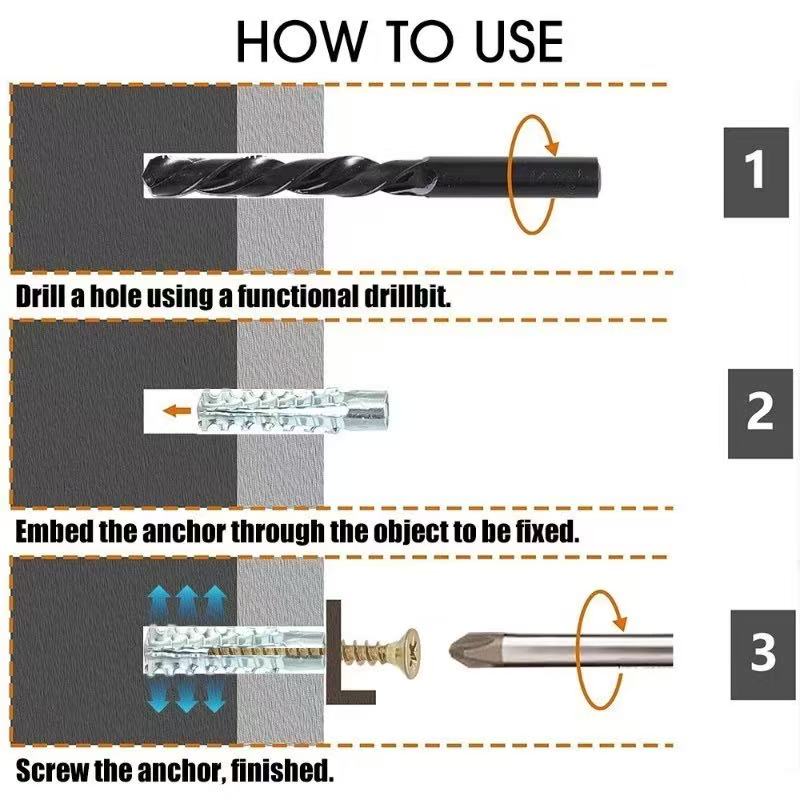 HOW TO USE

1

Drill a hole using a functional drillbit.

2

Embed the anchor through the object to be fixed.

3

Screw the anchor, finished.