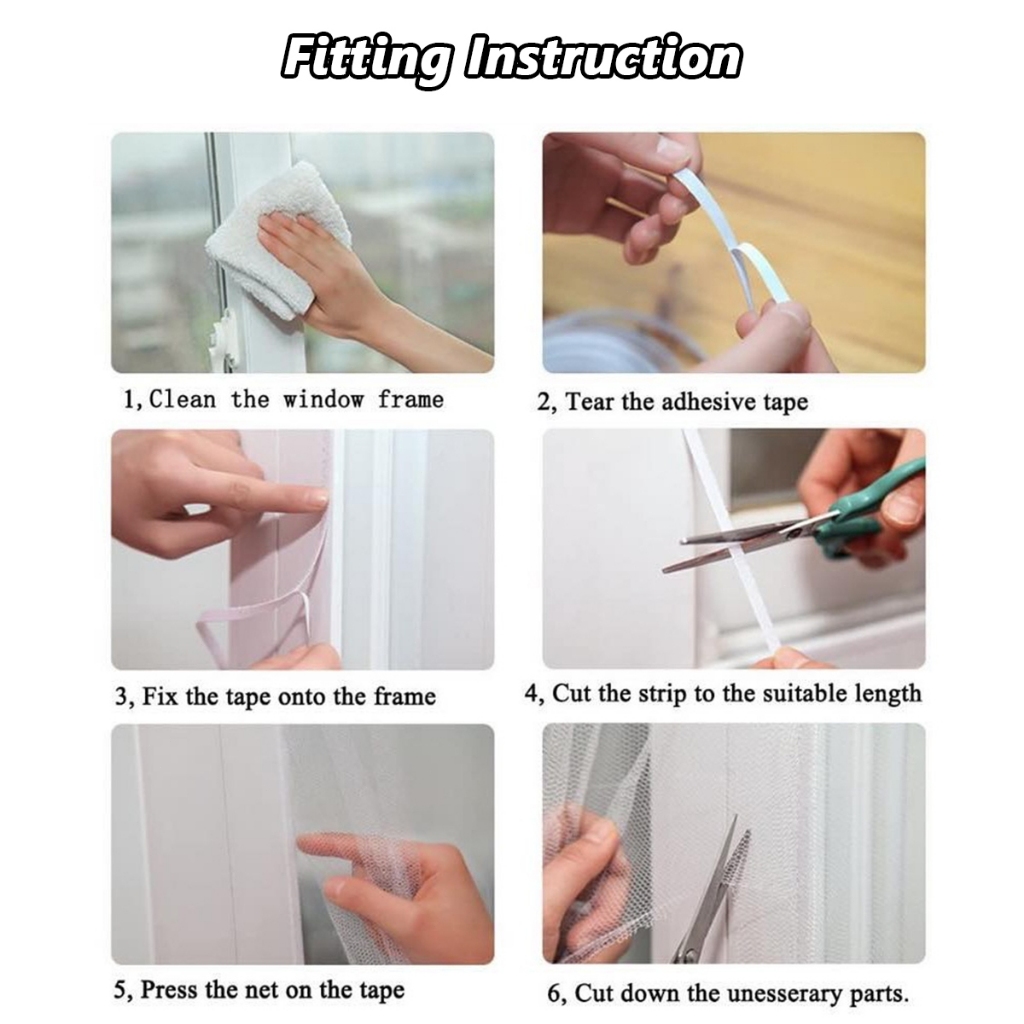 Fitting Instruction

1, Clean the window frame

2, Tear the adhesive tape

3, Fix the tape onto the frame

4, Cut the strip to the suitable length

5, Press the net on the tape

6, Cut down the unesserary parts.