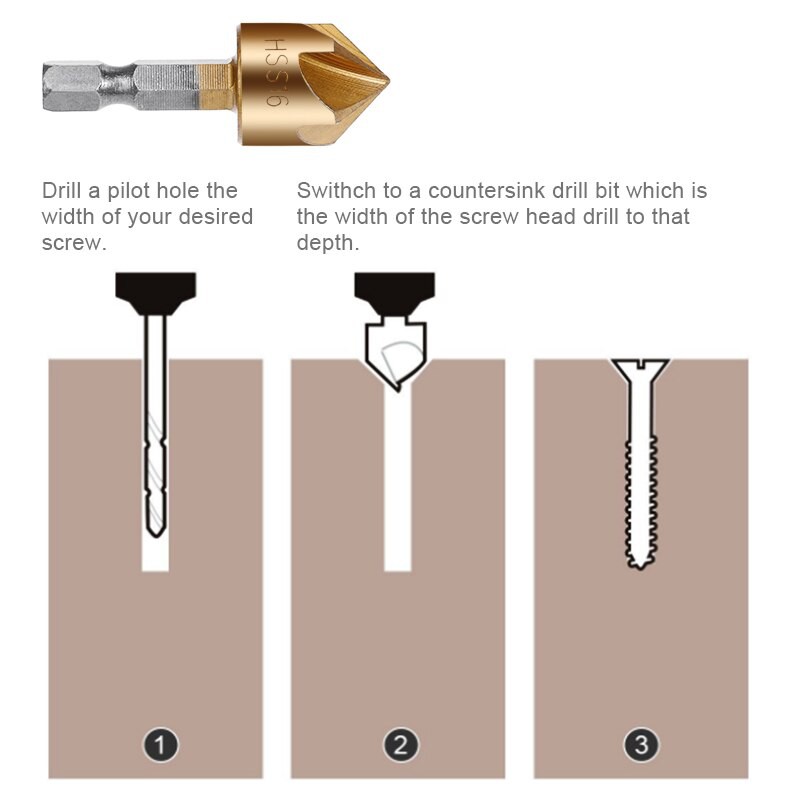 HSS 6

Drill a pilot hole the width of your desired screw.

Swithch to a countersink drill bit which is the width of the screw head drill to that depth.

1

2

3