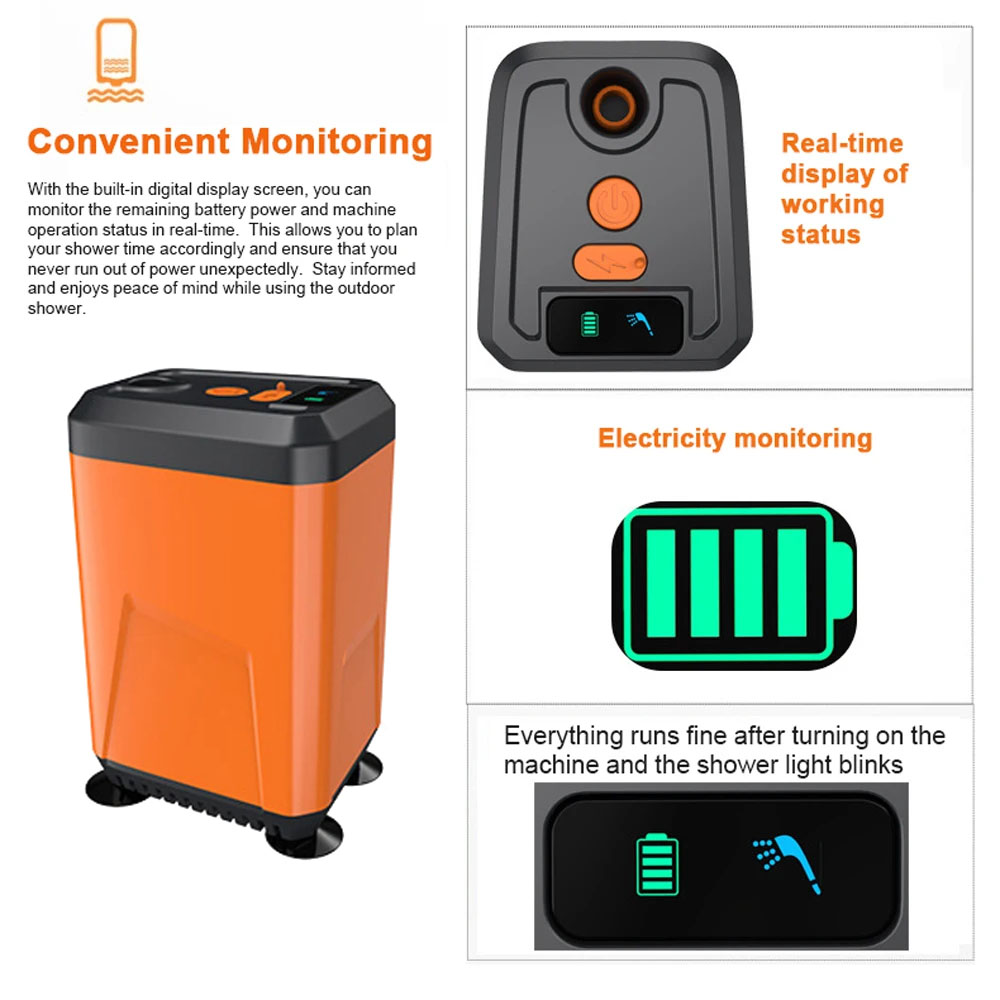 Convenient Monitoring

With the built-in digital display screen, you can monitor the remaining battery power and machine operation status in real-time. This allows you to plan your shower time accordingly and ensure that you never run out of power unexpectedly. Stay informed and enjoys peace of mind while using the outdoor shower.

Real-time display of working status

Electricity monitoring

Everything runs fine after turning on the machine and the shower light blinks