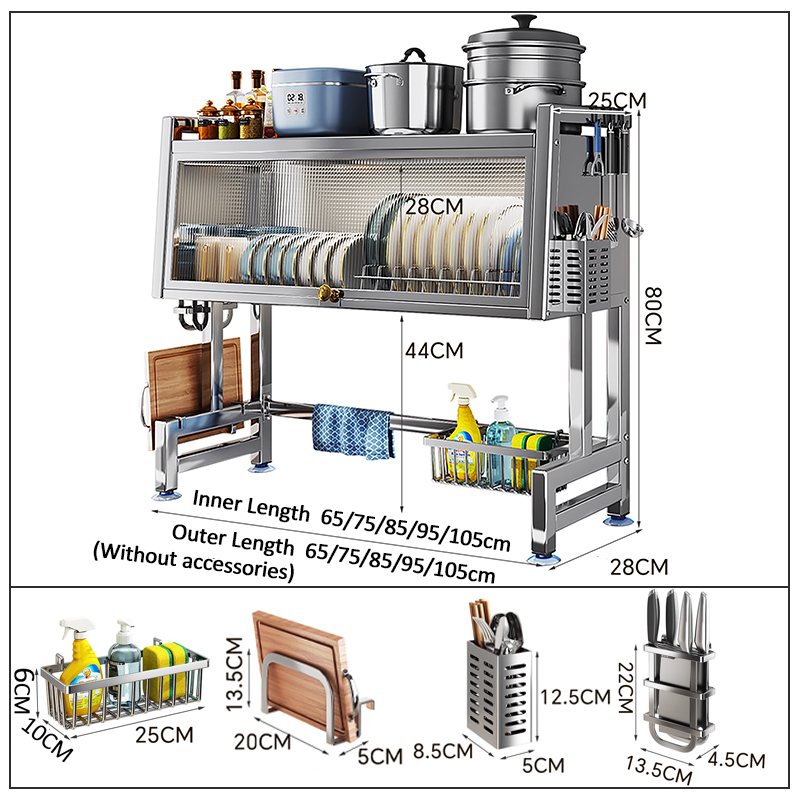 25CM

28CM

80CM

44CM

Inner Length 65/75/85/95/105cm

Outer Length 65/75/85/95/105cm
(Without accessories)

28CM

6CM
10CM
25CM

13.5CM
20CM
5CM

12.5CM
8.5CM
5CM

22CM
13.5CM
4.5CM