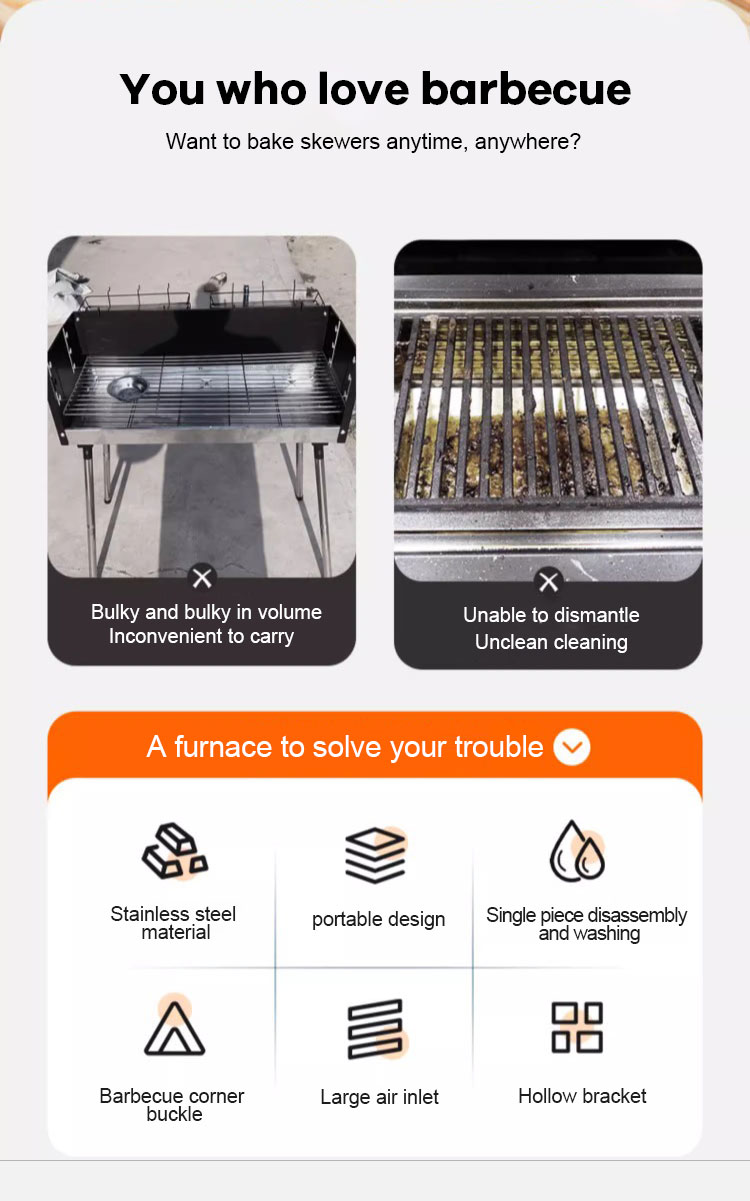 You who love barbecue

Want to bake skewers anytime, anywhere?

Bulky and bulky in volume
Inconvenient to carry

Unable to dismantle
Unclean cleaning

A furnace to solve your trouble

Stainless steel material

portable design

Single piece disassembly and washing

Barbecue corner buckle

Large air inlet

Hollow bracket