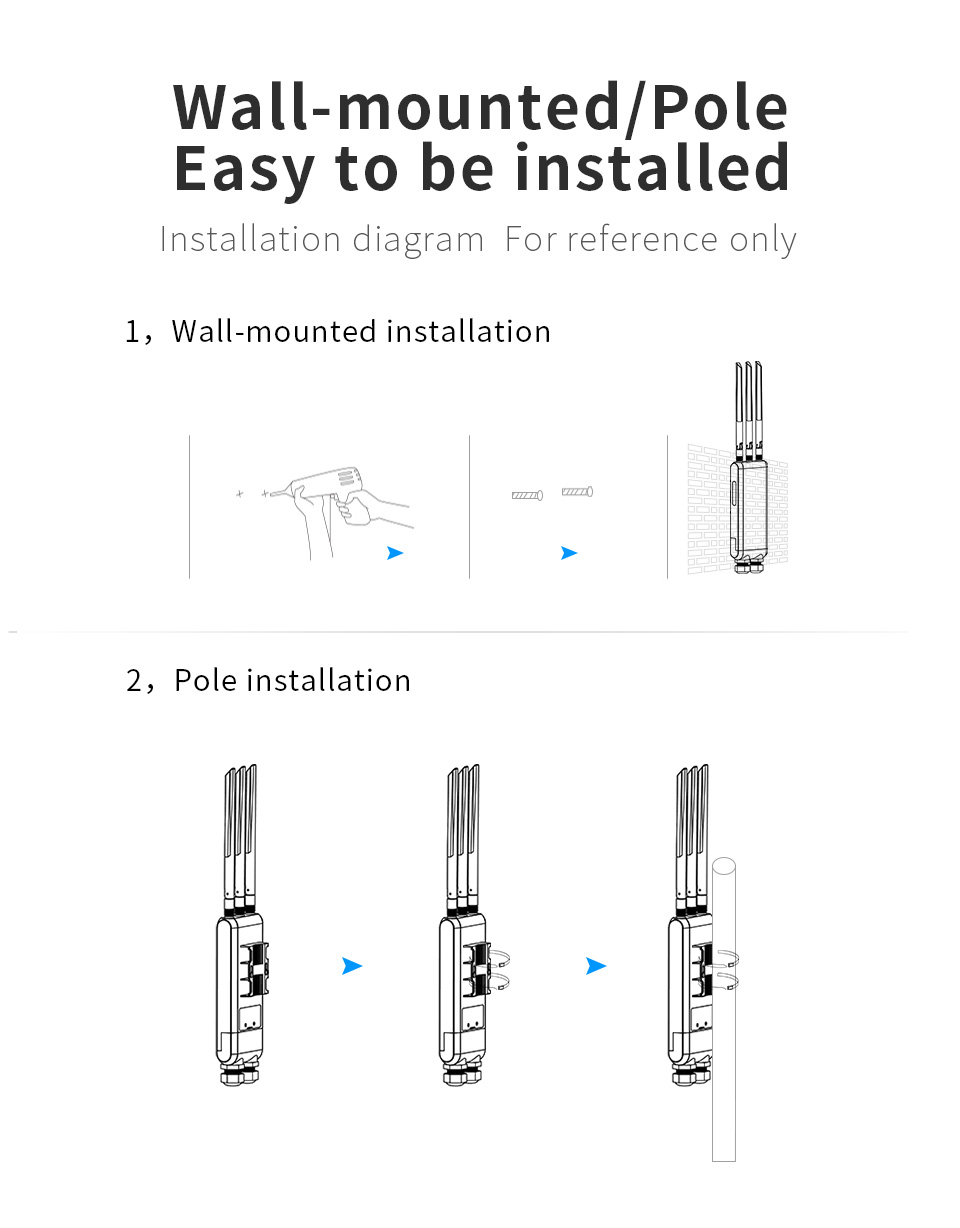 Wall-mounted/Pole
Easy to be installed

Installation diagram For reference only

1，Wall-mounted installation

2，Pole installation