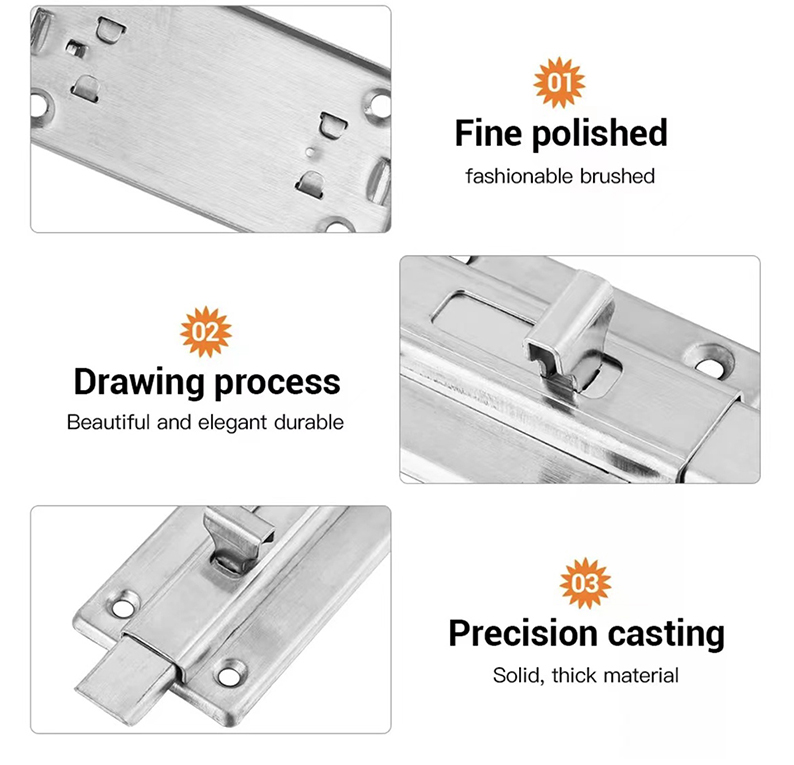 01
Fine polished
fashionable brushed

02
Drawing process
Beautiful and elegant durable

03
Precision casting
Solid, thick material